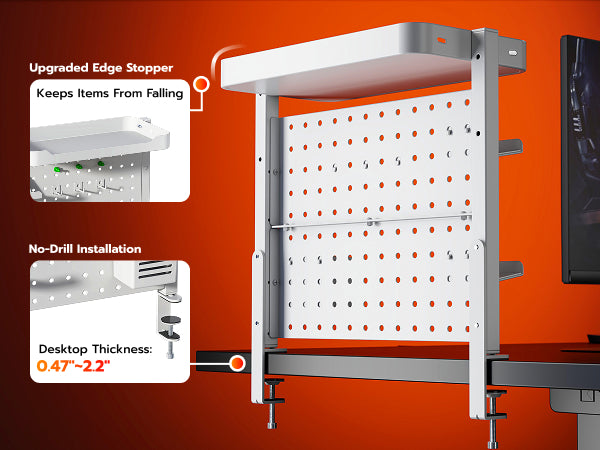 Upgraded Edge Stopper

Keeps Items From Falling

No-Drill Installation

Desktop Thickness:
0.47"~2.2"