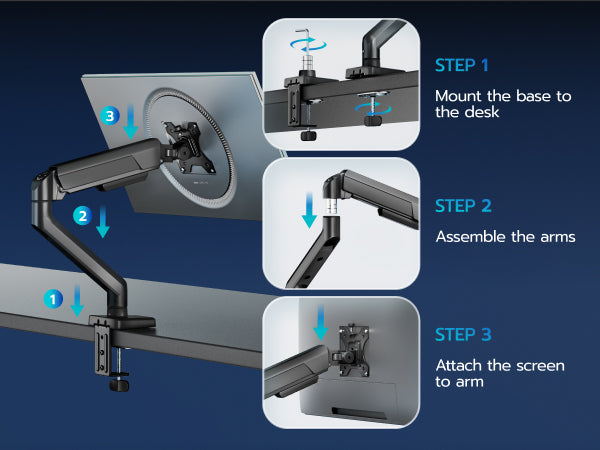 3

2

1

STEP 1

Mount the base to the desk

STEP 2

Assemble the arms

STEP 3

Attach the screen to arm