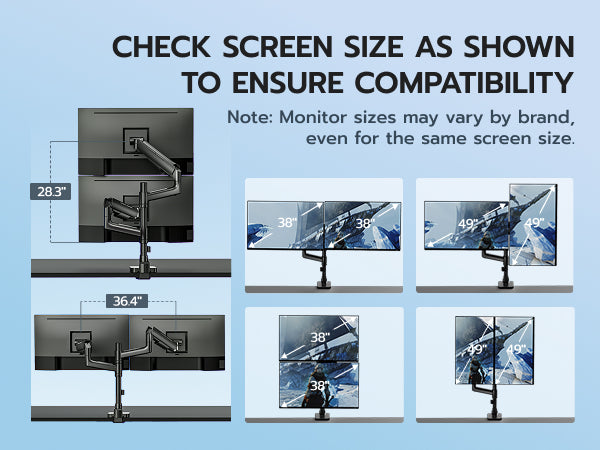 CHECK SCREEN SIZE AS SHOWN TO ENSURE COMPATIBILITY

Note: Monitor sizes may vary by brand, even for the same screen size.

28.3"

36.4"

38"

38"

49"

49"

38"

38"

49"

49"