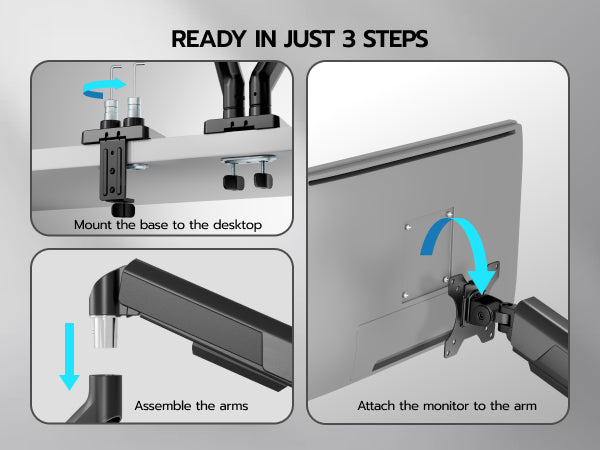 READY IN JUST 3 STEPS

Mount the base to the desktop

Assemble the arms

Attach the monitor to the arm