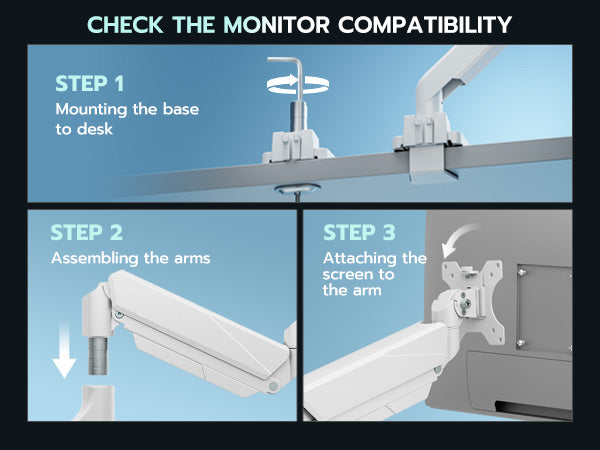 CHECK THE MONITOR COMPATIBILITY

STEP 1
Mounting the base to desk

STEP 2
Assembling the arms

STEP 3
Attaching the screen to the arm