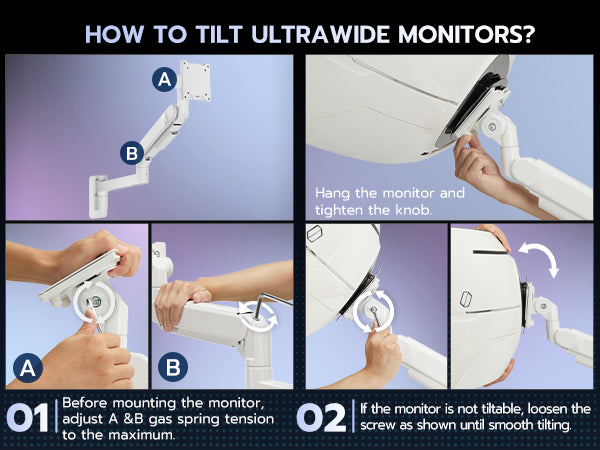 HOW TO TILT ULTRAWIDE MONITORS?

A

B

Hang the monitor and tighten the knob.

A

B

01 Before mounting the monitor, adjust A &B gas spring tension to the maximum.

02 If the monitor is not tiltable, loosen the screw as shown until smooth tilting.