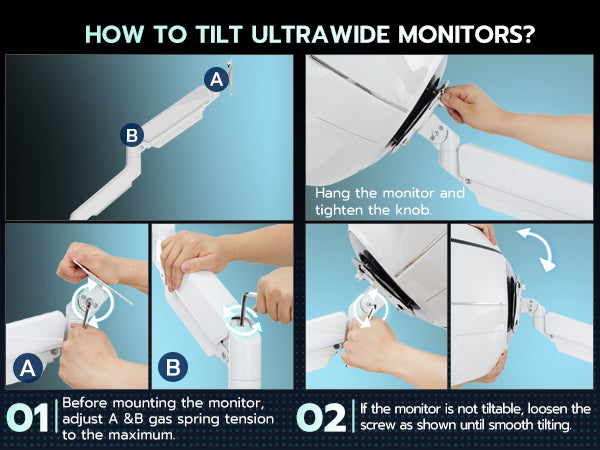 HOW TO TILT ULTRAWIDE MONITORS?

A

B

Hang the monitor and tighten the knob.

A

B

01 Before mounting the monitor, adjust A &B gas spring tension to the maximum.

02 If the monitor is not tiltable, loosen the screw as shown until smooth tilting.