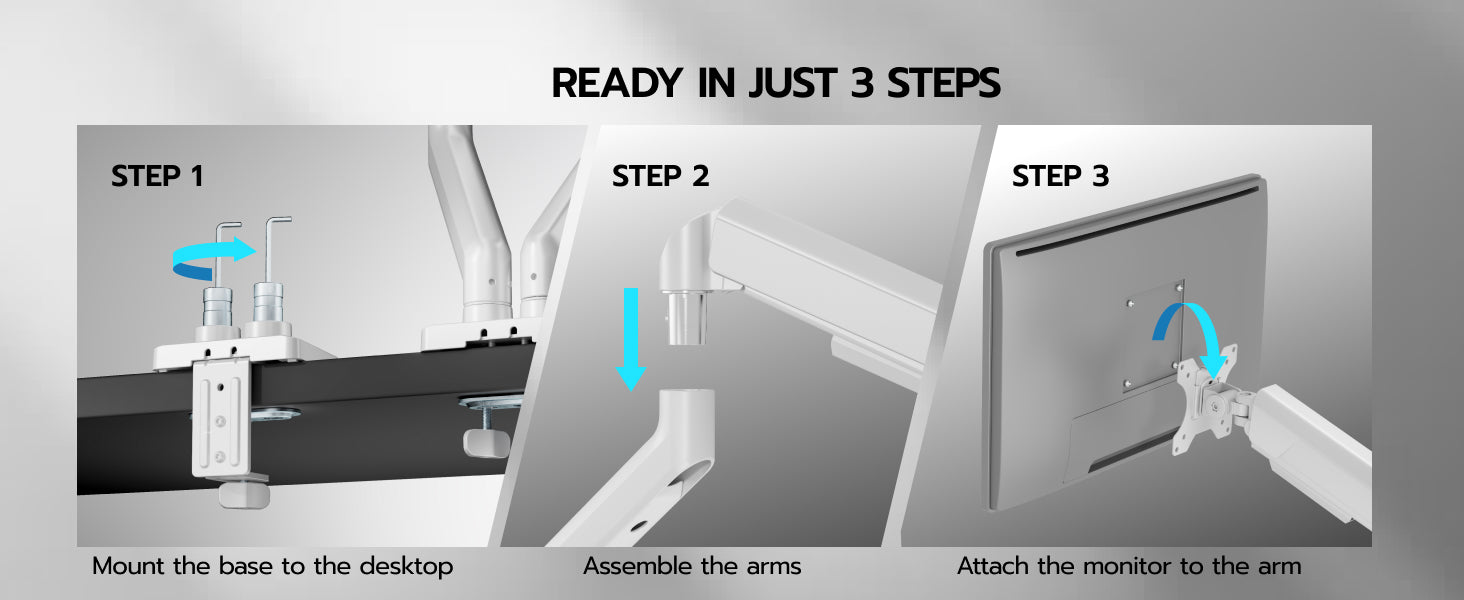 READY IN JUST 3 STEPS

STEP 1

Mount the base to the desktop

STEP 2

Assemble the arms

STEP 3

Attach the monitor to the arm