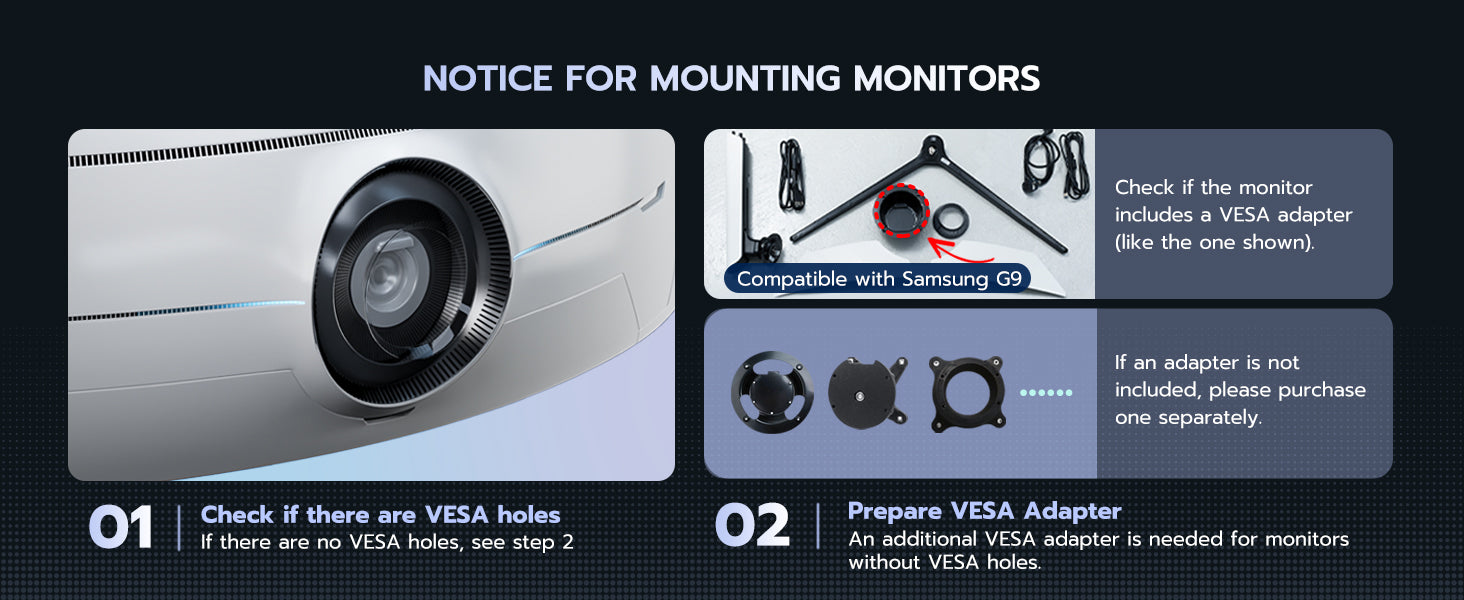 NOTICE FOR MOUNTING MONITORS

Compatible with Samsung G9

Check if the monitor includes a VESA adapter (like the one shown).

If an adapter is not included, please purchase one separately.

01 Check if there are VESA holes
If there are no VESA holes, see step 2

02 Prepare VESA Adapter
An additional VESA adapter is needed for monitors without VESA holes.