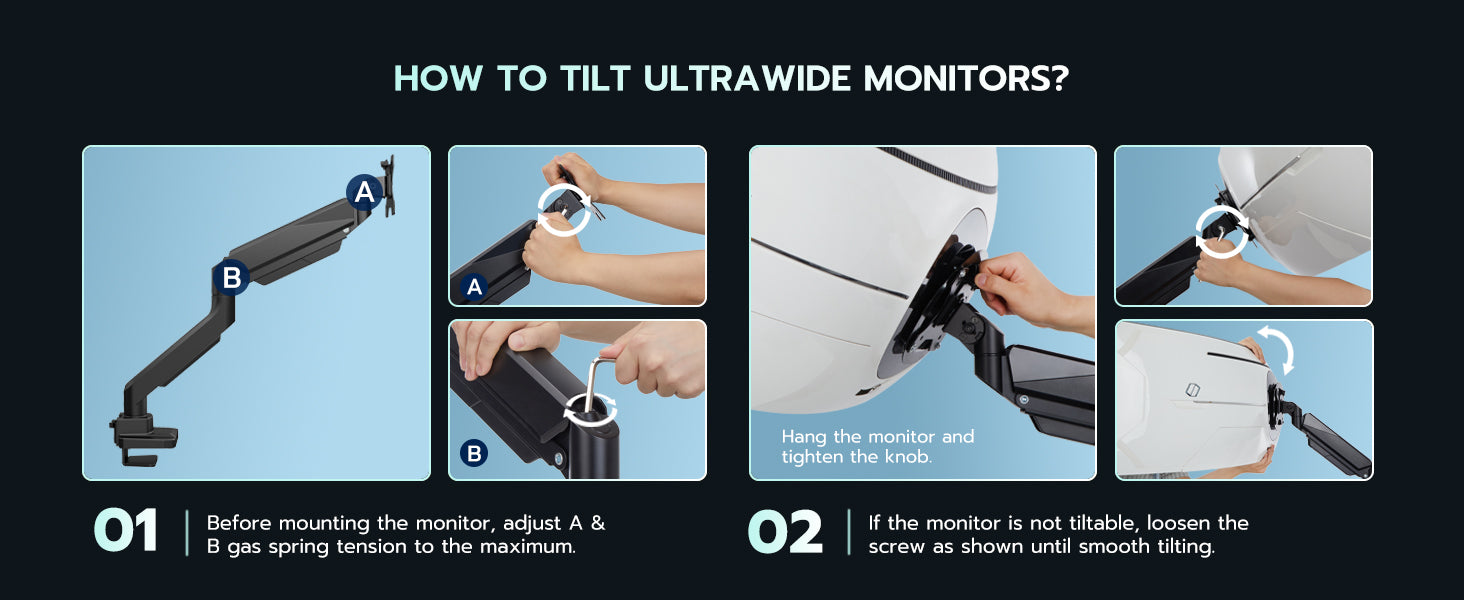 HOW TO TILT ULTRAWIDE MONITORS?

A

B

A

B

Hang the monitor and tighten the knob.

01 Before mounting the monitor, adjust A & B gas spring tension to the maximum.

02 If the monitor is not tiltable, loosen the screw as shown until smooth tilting.