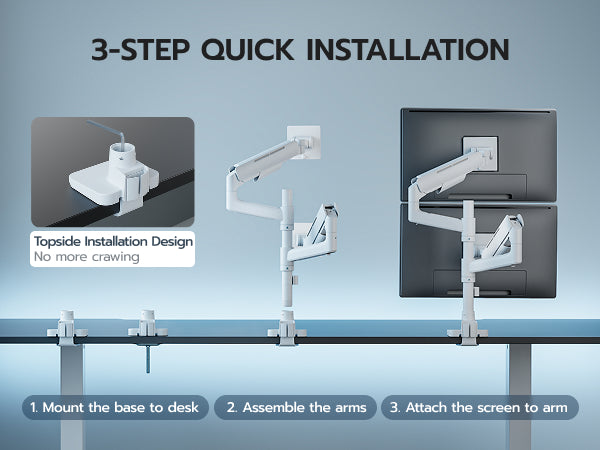 3-STEP QUICK INSTALLATION

Topside Installation Design
No more crawing

1. Mount the base to desk

2. Assemble the arms

3. Attach the screen to arm