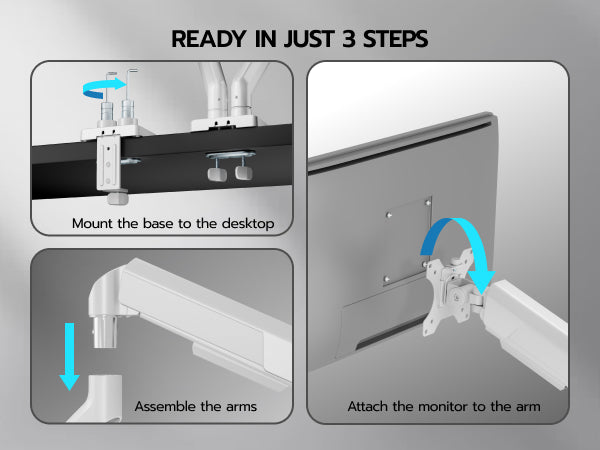 READY IN JUST 3 STEPS

Mount the base to the desktop

Assemble the arms

Attach the monitor to the arm