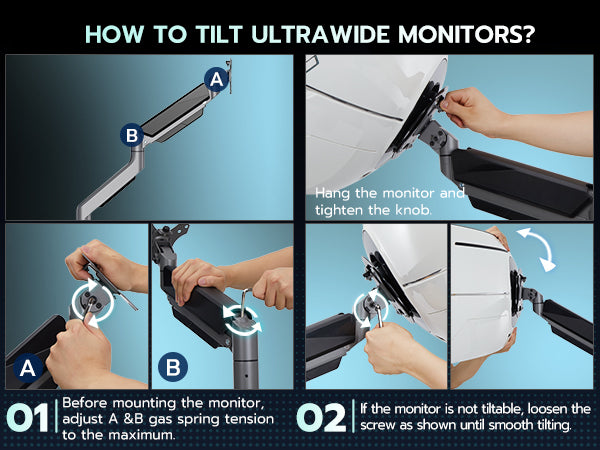 HOW TO TILT ULTRAWIDE MONITORS?

A

B

Hang the monitor and tighten the knob.

A

B

01 Before mounting the monitor, adjust A &B gas spring tension to the maximum.

02 If the monitor is not tiltable, loosen the screw as shown until smooth tilting.