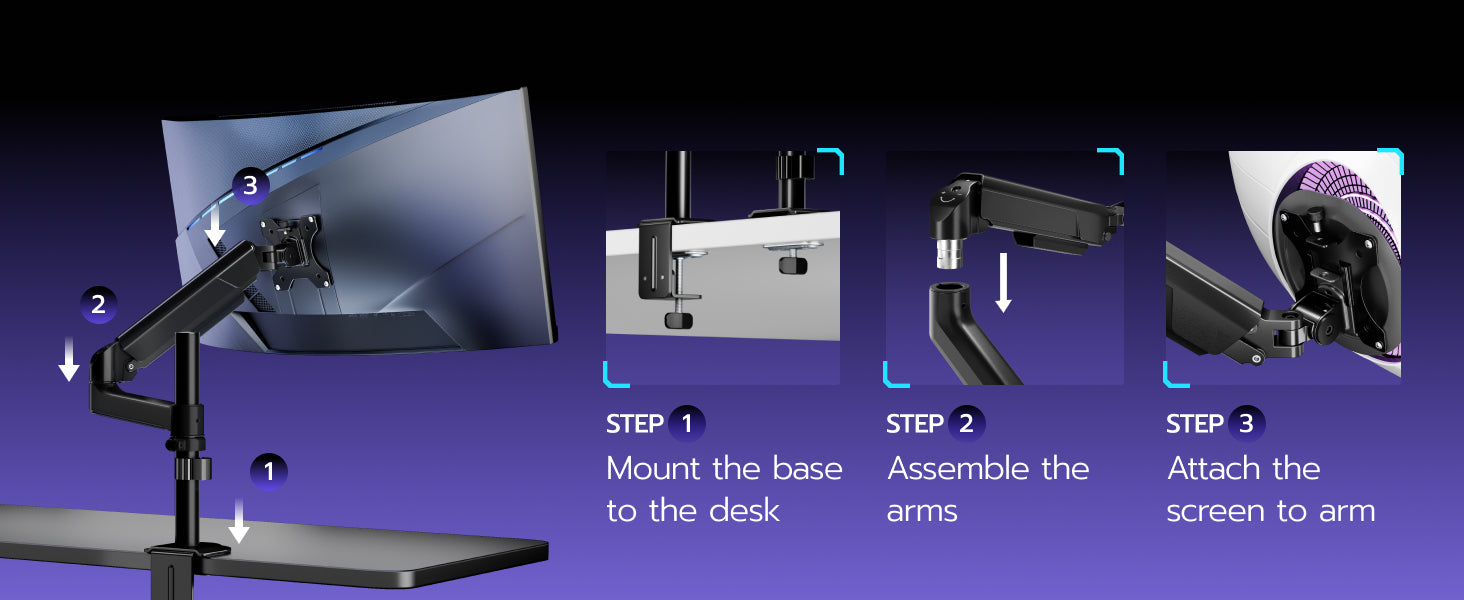 3

2

1

STEP 1
Mount the base to the desk

STEP 2
Assemble the arms

STEP 3
Attach the screen to arm