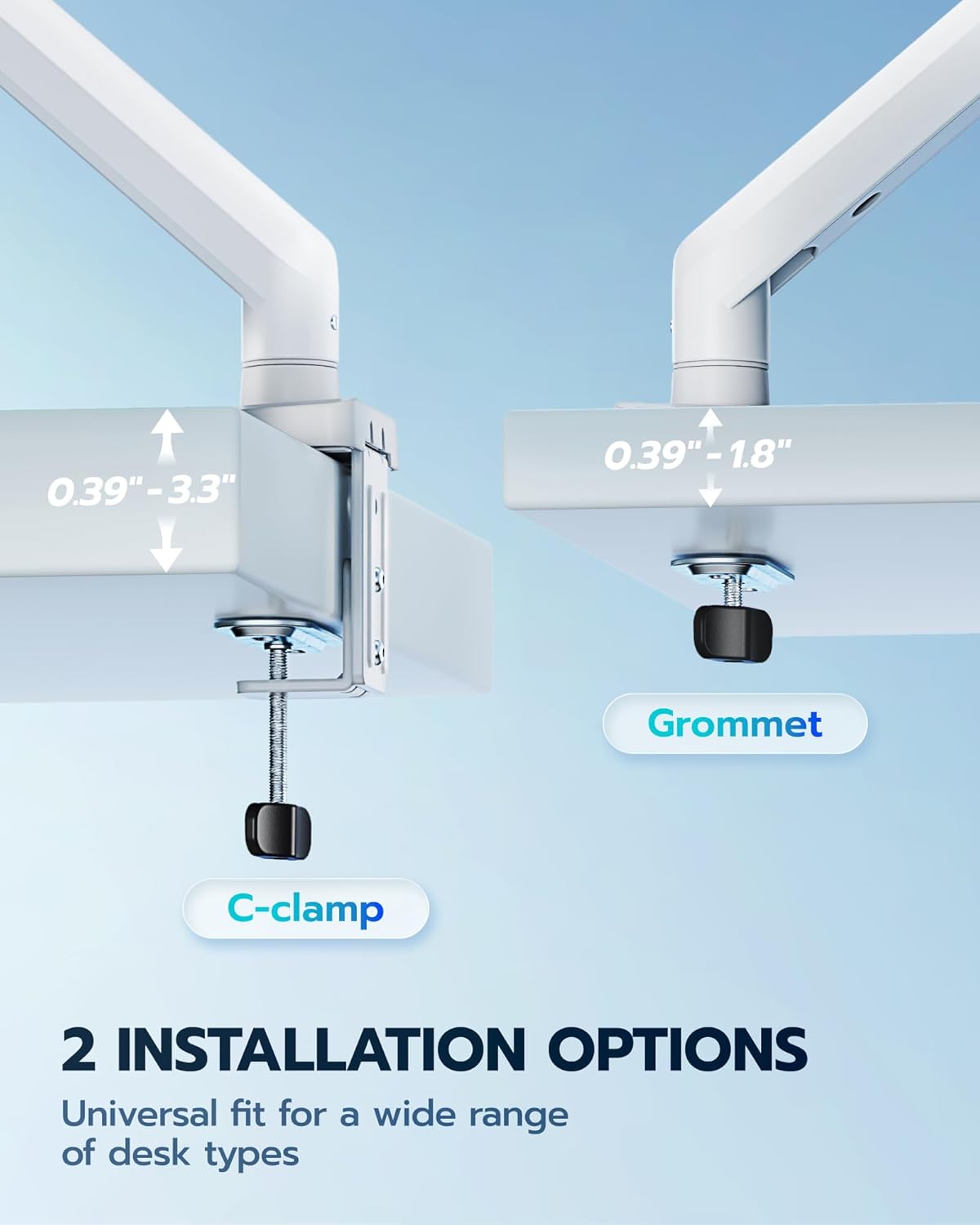 0.39" - 3.3"

0.39" - 1.8"

Grommet

C-clamp

2 INSTALLATION OPTIONS

Universal fit for a wide range of desk types