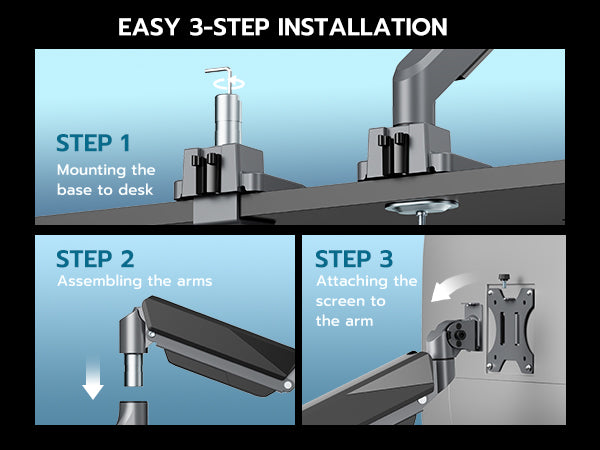 EASY 3-STEP INSTALLATION

STEP 1
Mounting the base to desk

STEP 2
Assembling the arms

STEP 3
Attaching the screen to the arm