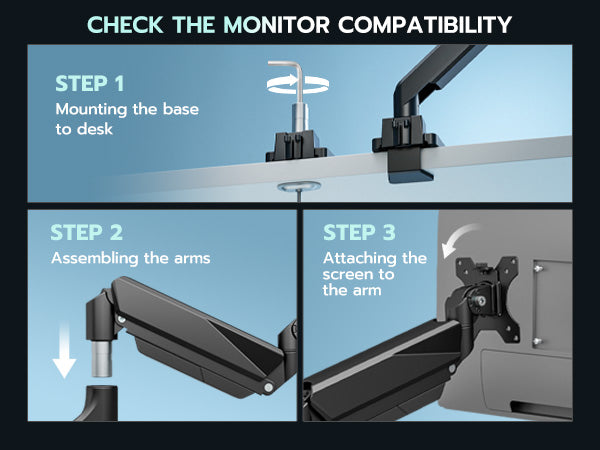 CHECK THE MONITOR COMPATIBILITY

STEP 1
Mounting the base to desk

STEP 2
Assembling the arms

STEP 3
Attaching the screen to the arm