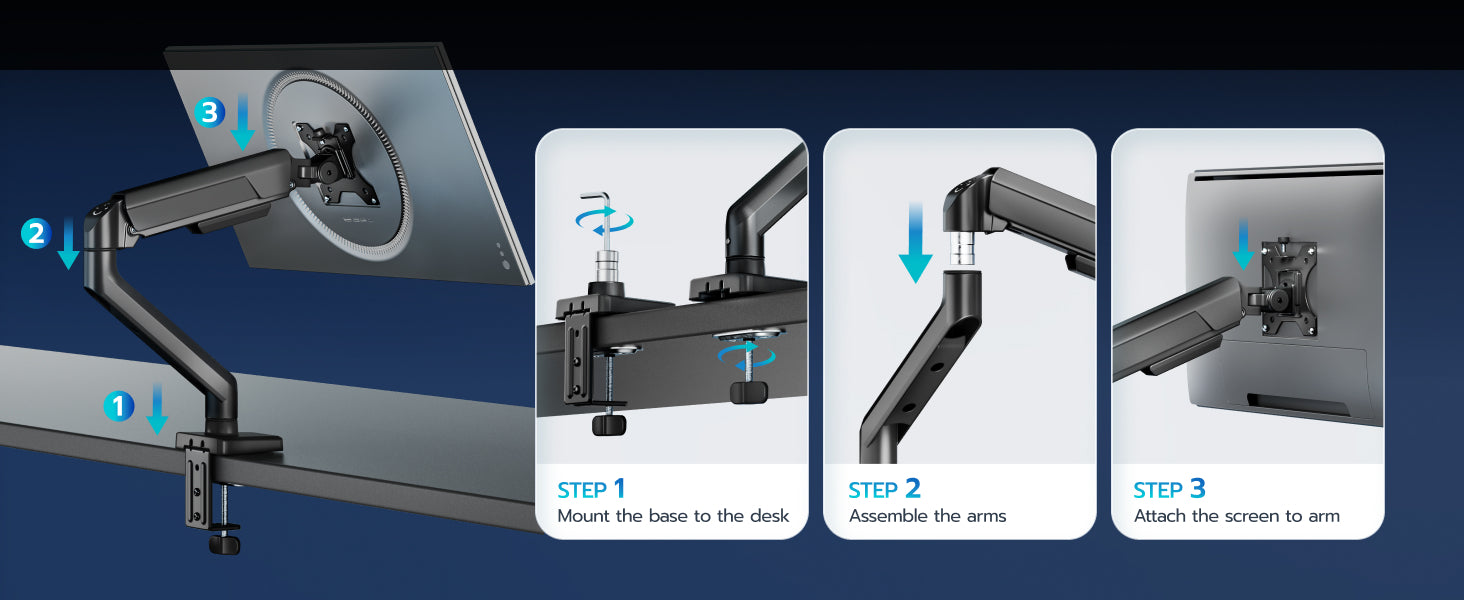 3

2

1

STEP 1
Mount the base to the desk

STEP 2
Assemble the arms

STEP 3
Attach the screen to arm