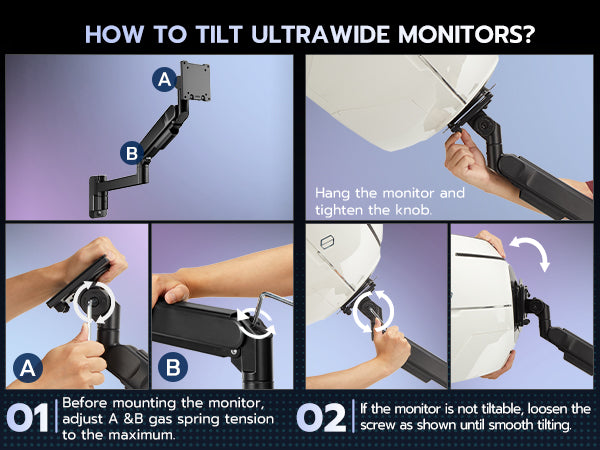 HOW TO TILT ULTRAWIDE MONITORS?

A

B

Hang the monitor and tighten the knob.

A

B

01 Before mounting the monitor, adjust A &B gas spring tension to the maximum.

02 If the monitor is not tiltable, loosen the screw as shown until smooth tilting.