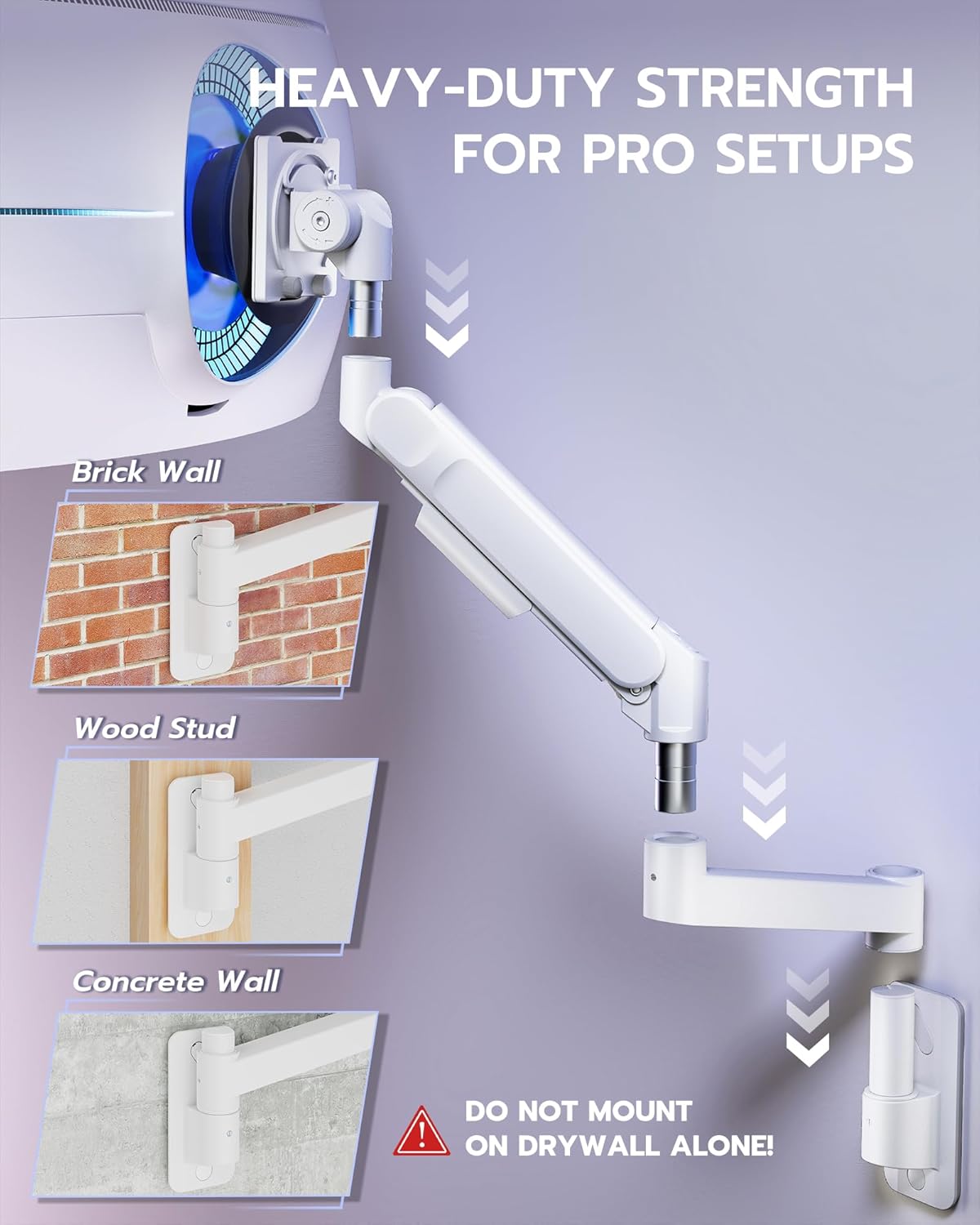 HEAVY-DUTY STRENGTH FOR PRO SETUPS

Brick Wall

Wood Stud

Concrete Wall

DO NOT MOUNT ON DRYWALL ALONE!