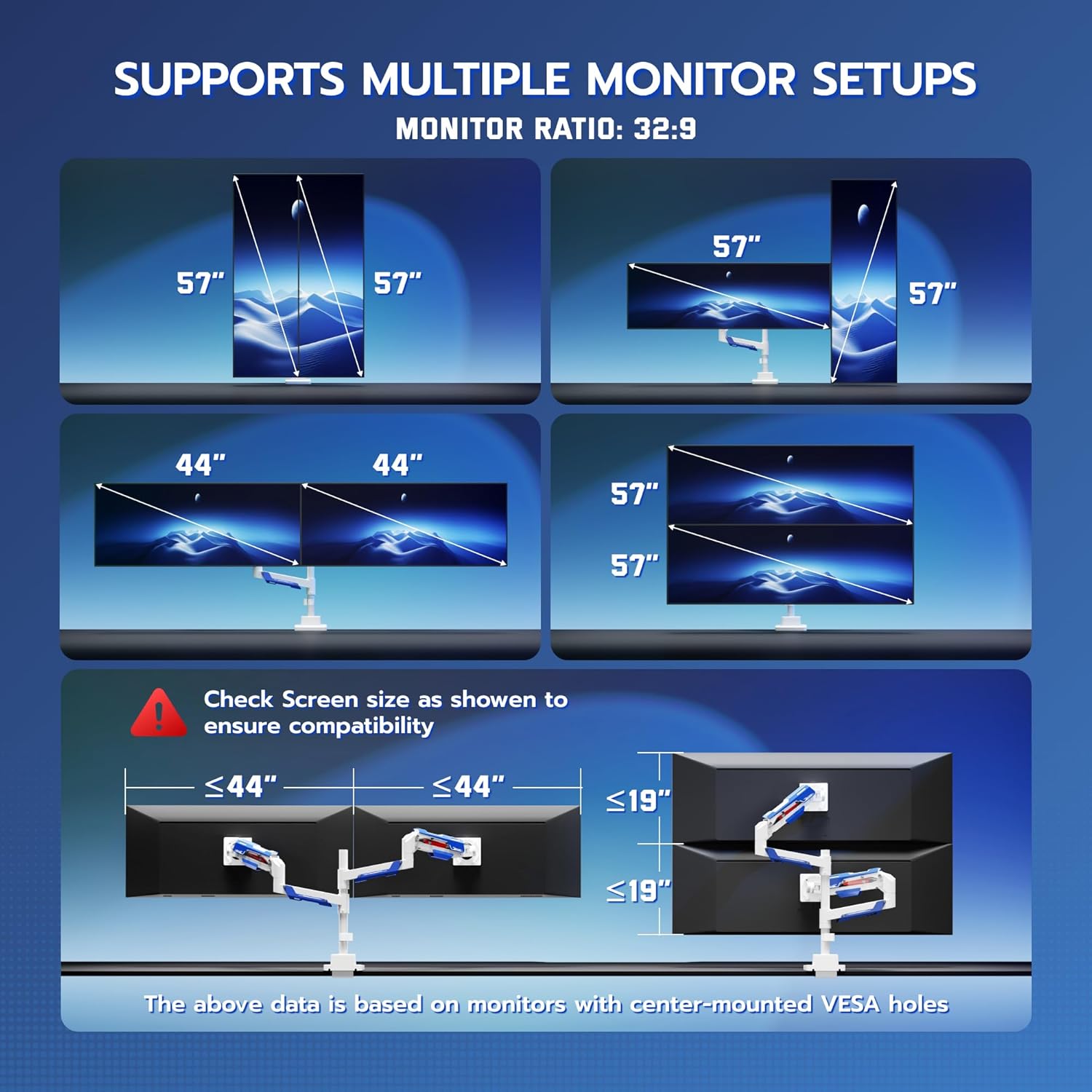 SUPPORTS MULTIPLE MONITOR SETUPS
MONITOR RATIO: 32:9

57" 57"

57" 57"

44" 44"

57" 57"

Check Screen size as showen to ensure compatibility

≤44" ≤44"

≤19" ≤19"

The above data is based on monitors with center-mounted VESA holes