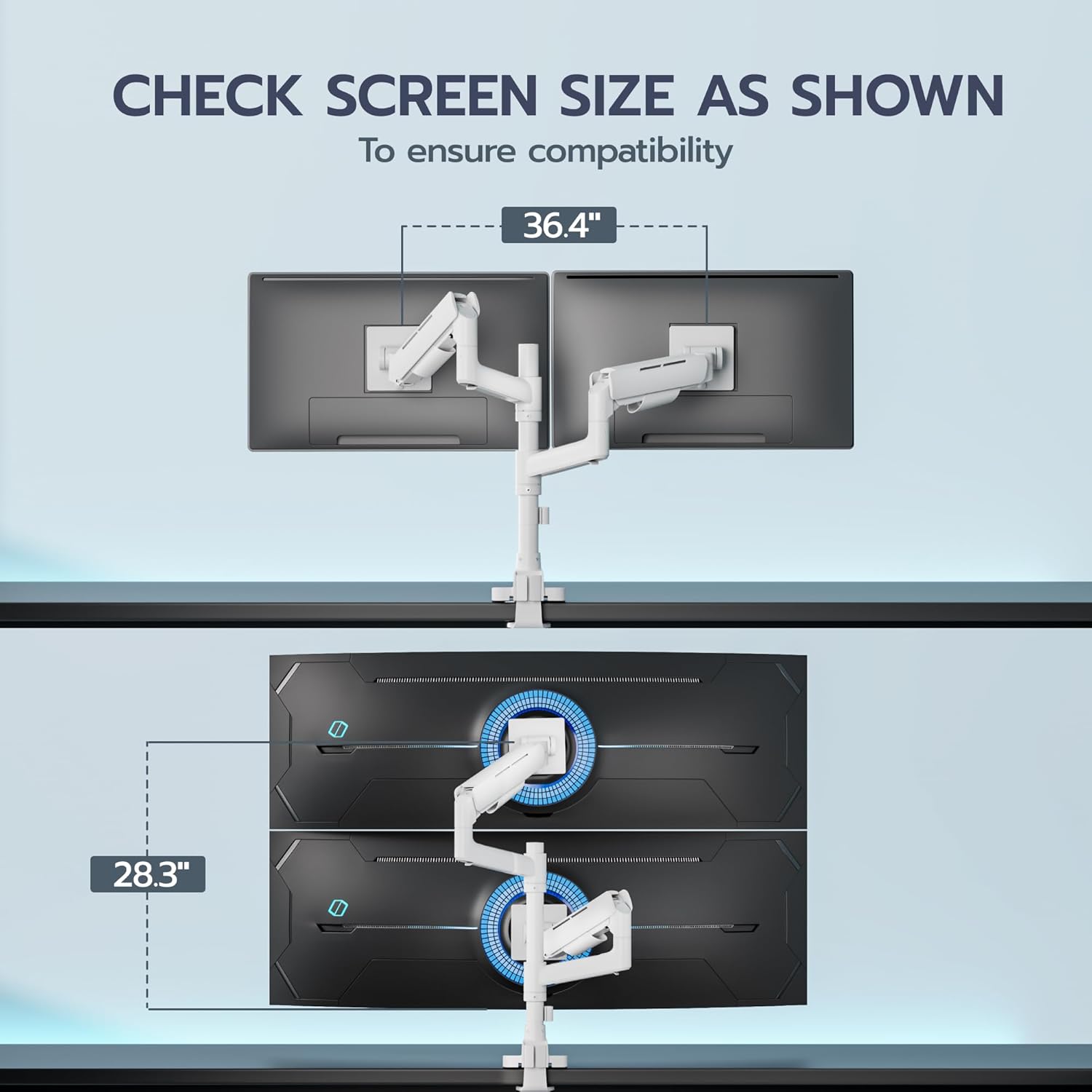 CHECK SCREEN SIZE AS SHOWN

To ensure compatibility

36.4"

28.3"