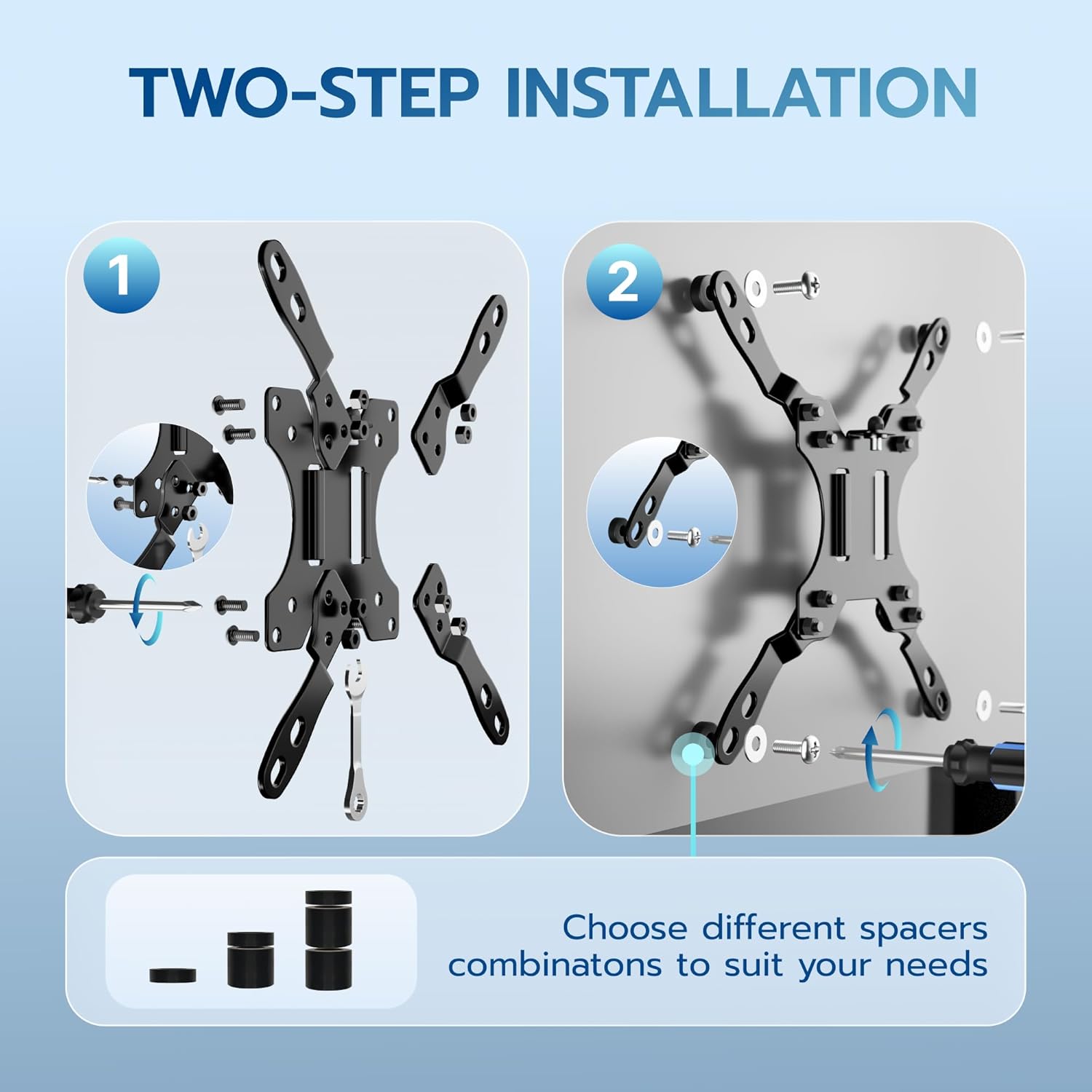 TWO-STEP INSTALLATION

1

2

Choose different spacers combinatons to suit your needs