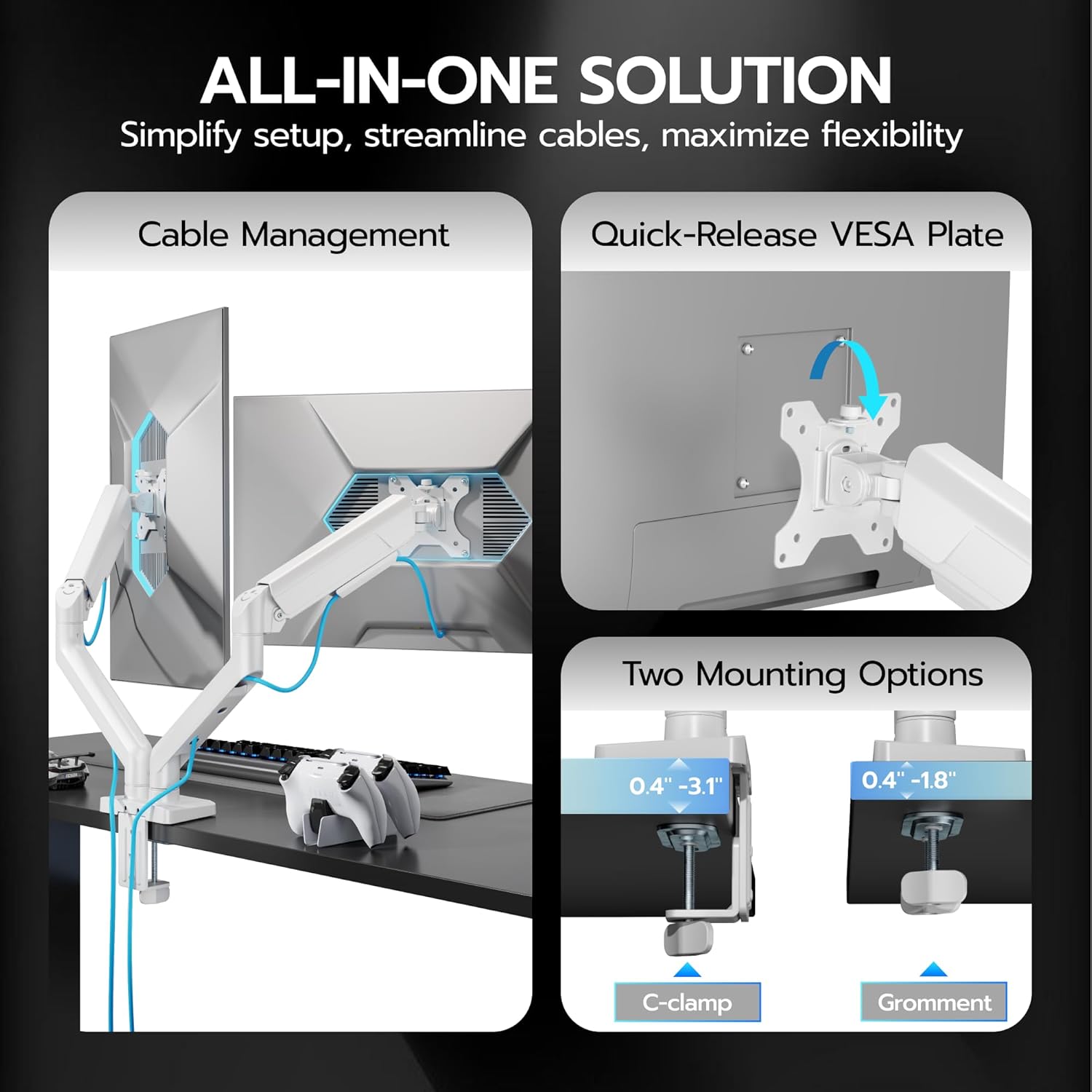 ALL-IN-ONE SOLUTION

Simplify setup, streamline cables, maximize flexibility

Cable Management

Quick-Release VESA Plate

Two Mounting Options

0.4" -3.1"

0.4" -1.8"

C-clamp

Gromment