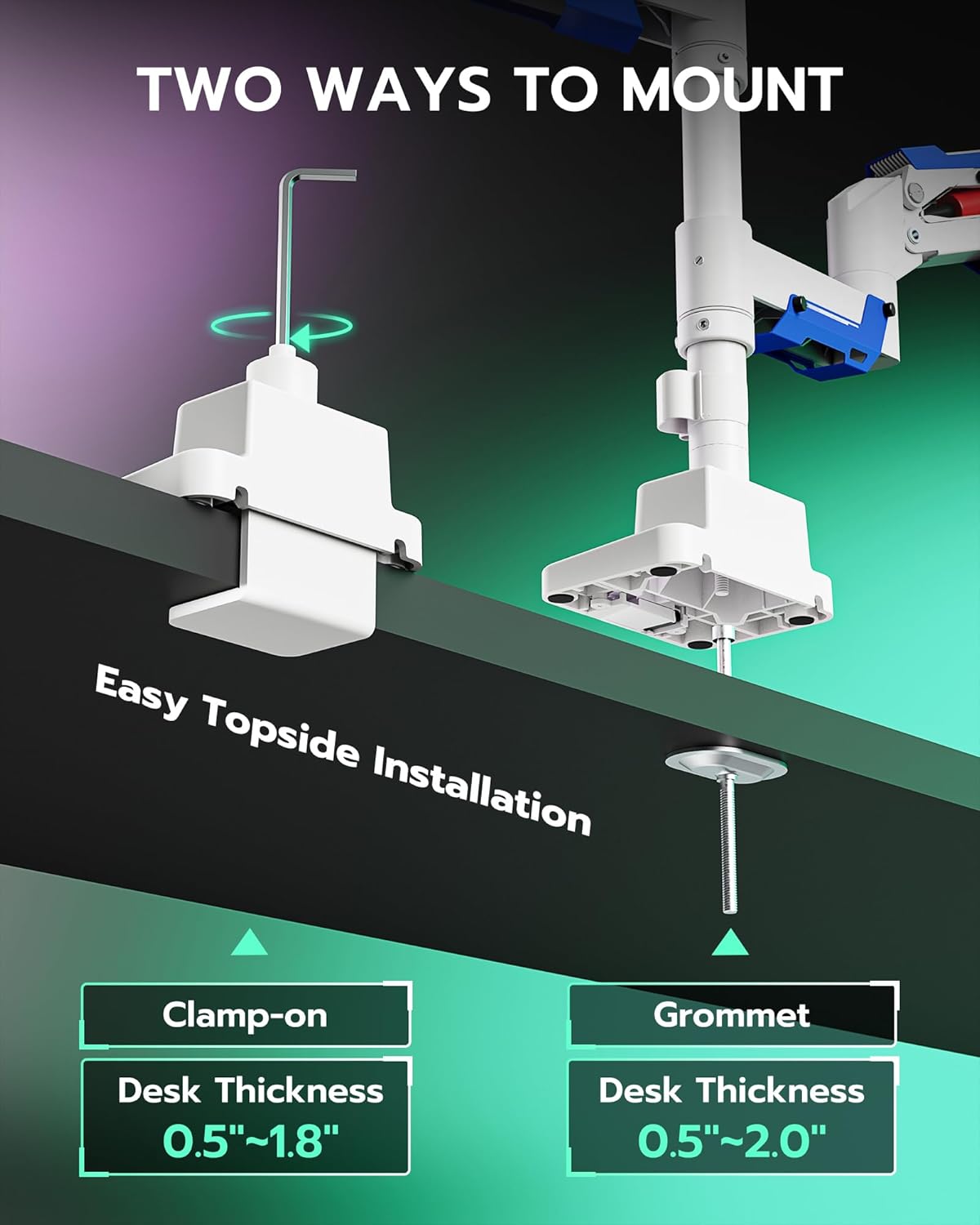 TWO WAYS TO MOUNT

Easy Topside Installation

Clamp-on

Desk Thickness
0.5"~1.8"

Grommet

Desk Thickness
0.5"~2.0"