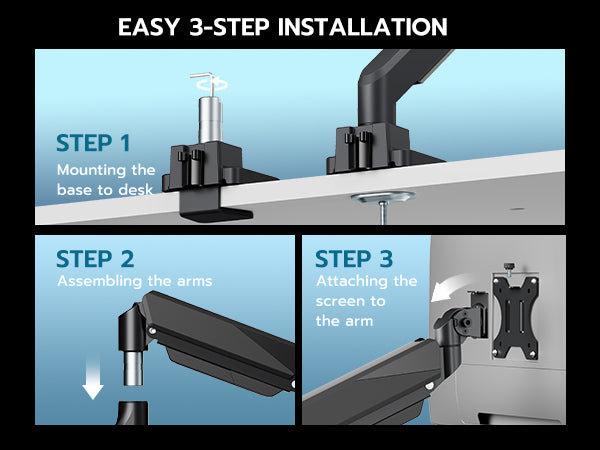 EASY 3-STEP INSTALLATION

STEP 1
Mounting the base to desk

STEP 2
Assembling the arms

STEP 3
Attaching the screen to the arm