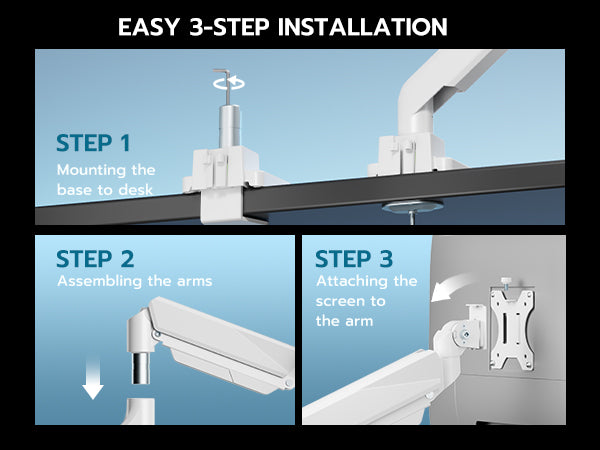 EASY 3-STEP INSTALLATION

STEP 1
Mounting the base to desk

STEP 2
Assembling the arms

STEP 3
Attaching the screen to the arm