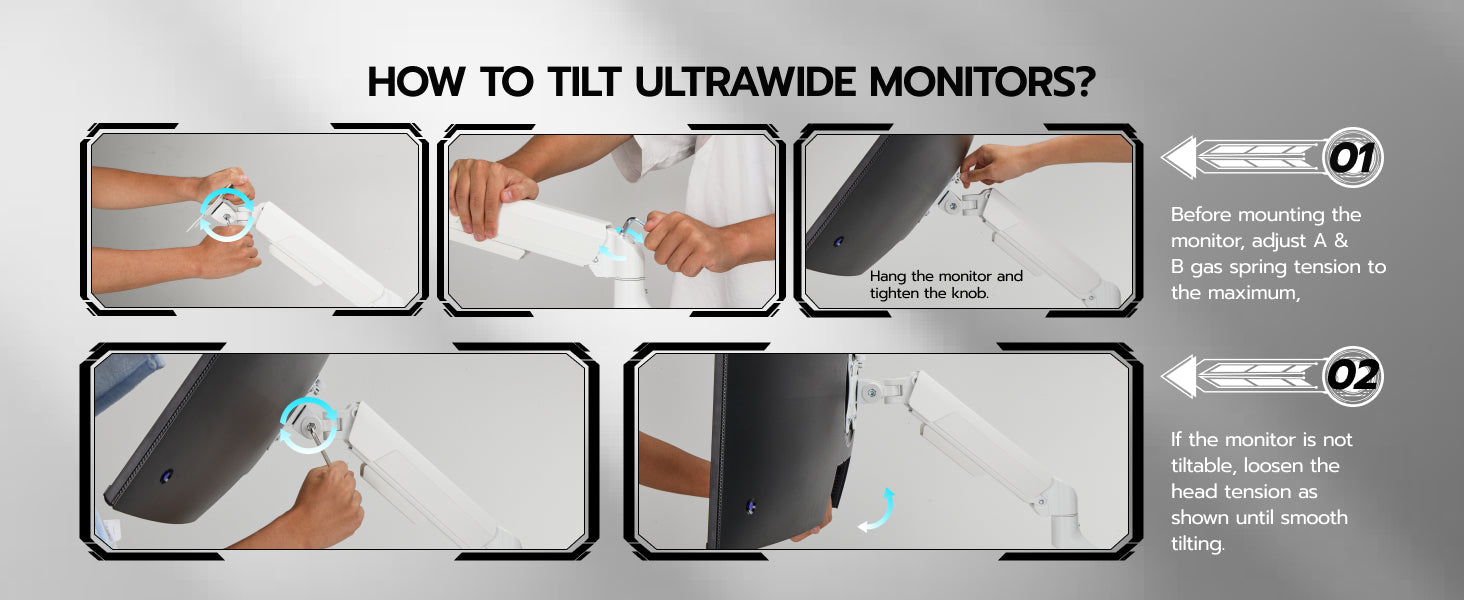 HOW TO TILT ULTRAWIDE MONITORS?

Hang the monitor and tighten the knob.

01

Before mounting the monitor, adjust A & B gas spring tension to the maximum,

02

If the monitor is not tiltable, loosen the head tension as shown until smooth tilting.