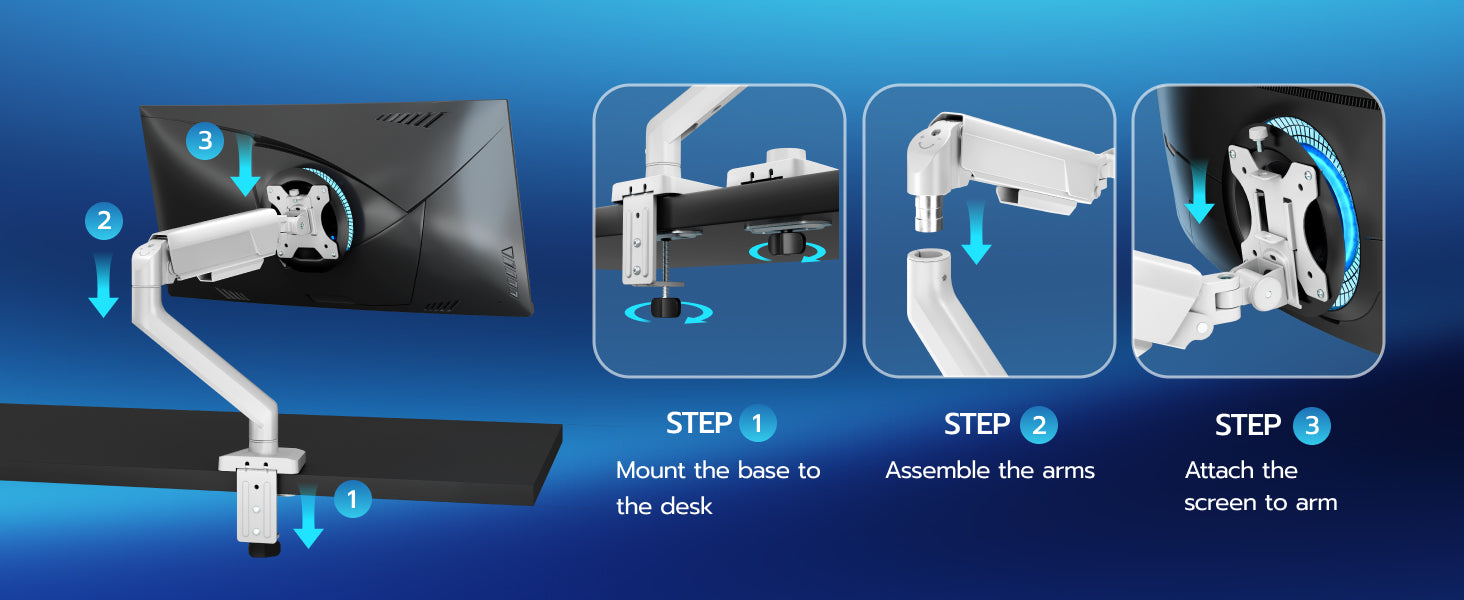 3

2

1

STEP 1
Mount the base to the desk

STEP 2
Assemble the arms

STEP 3
Attach the screen to arm