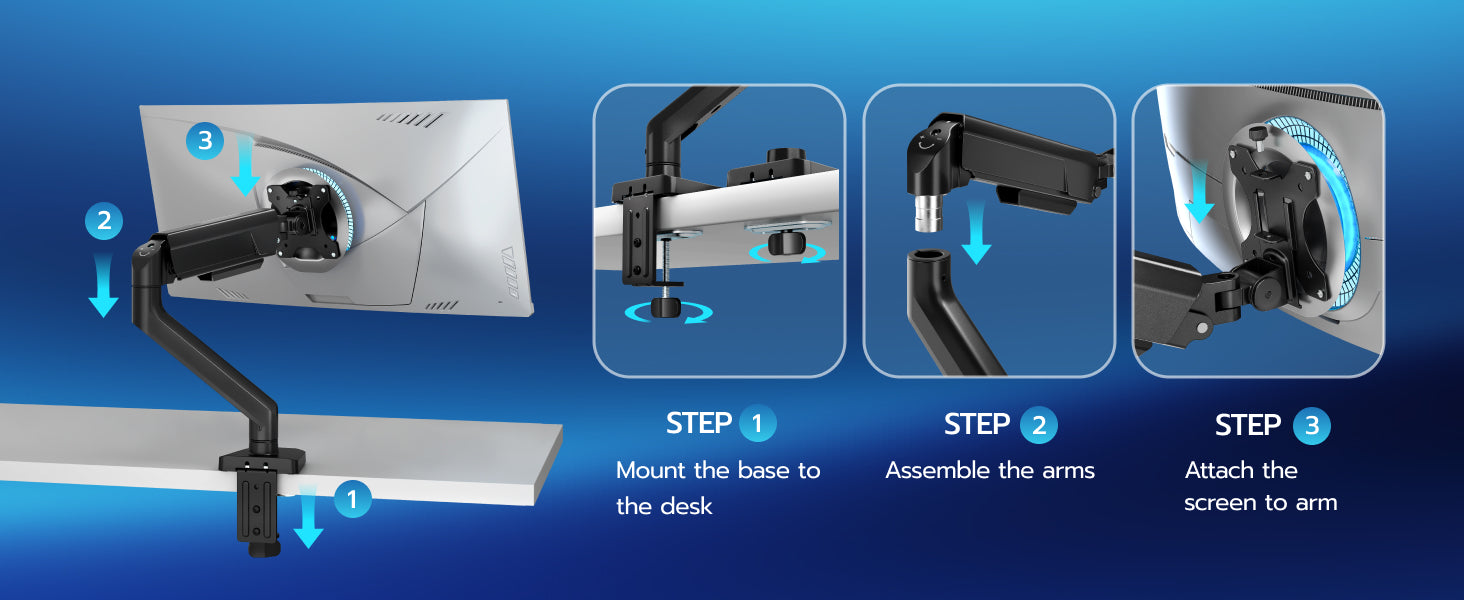 3

2

1

STEP 1
Mount the base to the desk

STEP 2
Assemble the arms

STEP 3
Attach the screen to arm