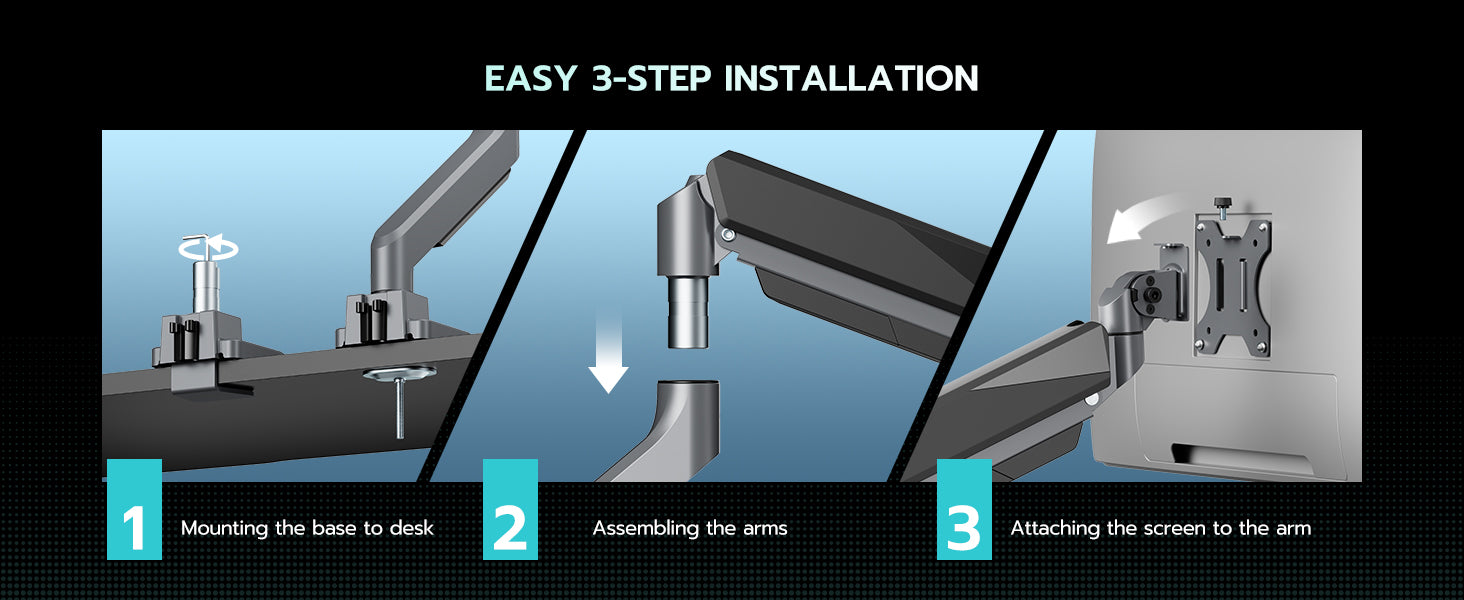 EASY 3-STEP INSTALLATION

1 Mounting the base to desk

2 Assembling the arms

3 Attaching the screen to the arm