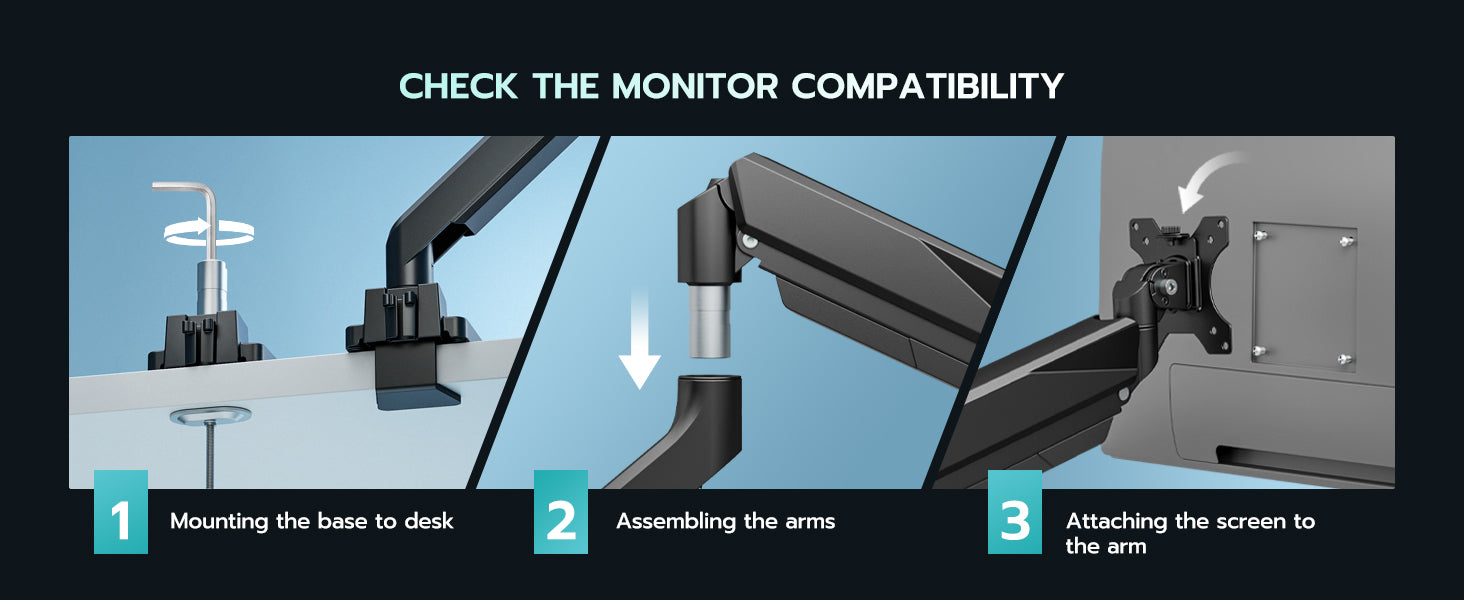 CHECK THE MONITOR COMPATIBILITY

1 Mounting the base to desk

2 Assembling the arms

3 Attaching the screen to the arm