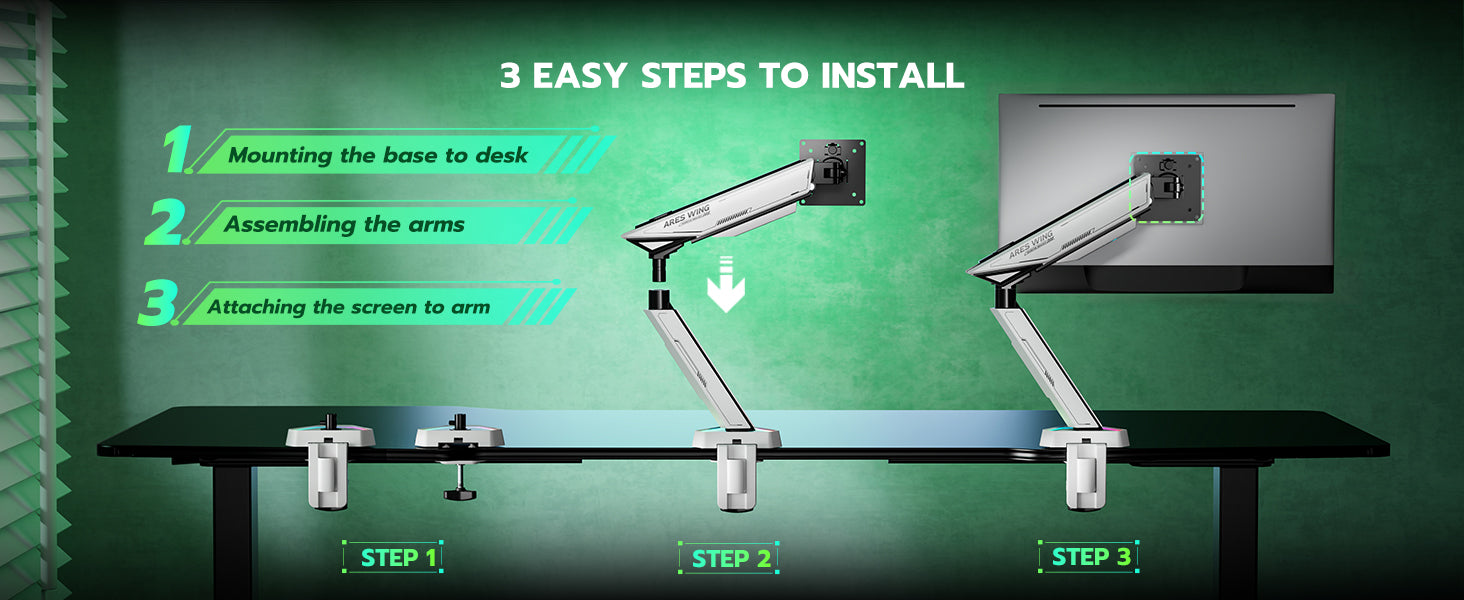 3 EASY STEPS TO INSTALL

1. Mounting the base to desk

2. Assembling the arms

3. Attaching the screen to arm

ARES WING

ARES WING

STEP 1

STEP 2

STEP 3