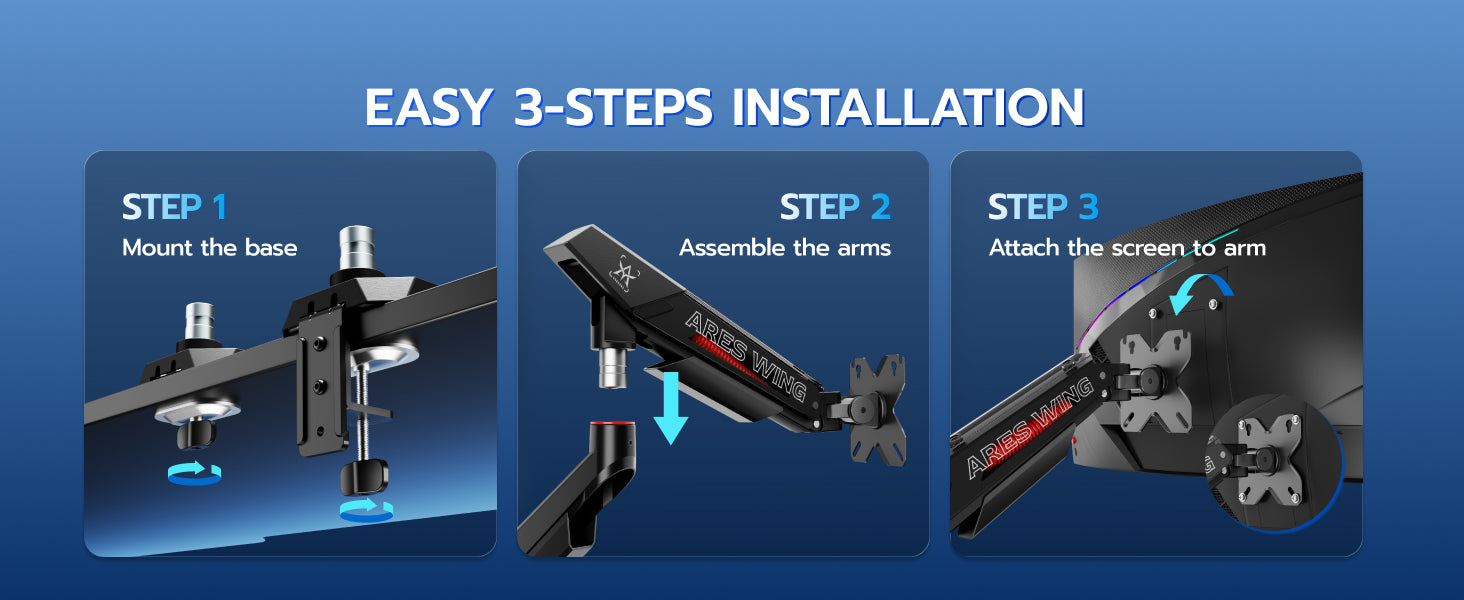 EASY 3-STEPS INSTALLATION

STEP 1
Mount the base

STEP 2
Assemble the arms

ARES WING

STEP 3
Attach the screen to arm

ARES WING