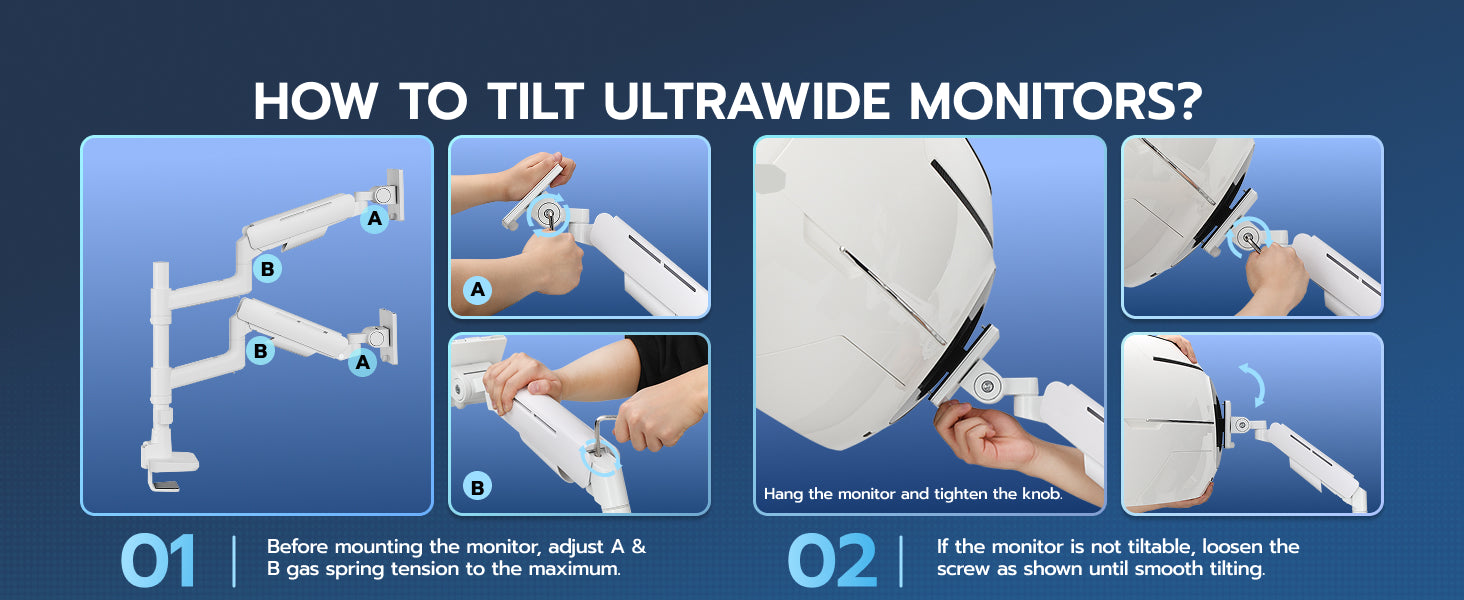 HOW TO TILT ULTRAWIDE MONITORS?

A

B

B

A

A

B

Hang the monitor and tighten the knob.

01 Before mounting the monitor, adjust A & B gas spring tension to the maximum.

02 If the monitor is not tiltable, loosen the screw as shown until smooth tilting.