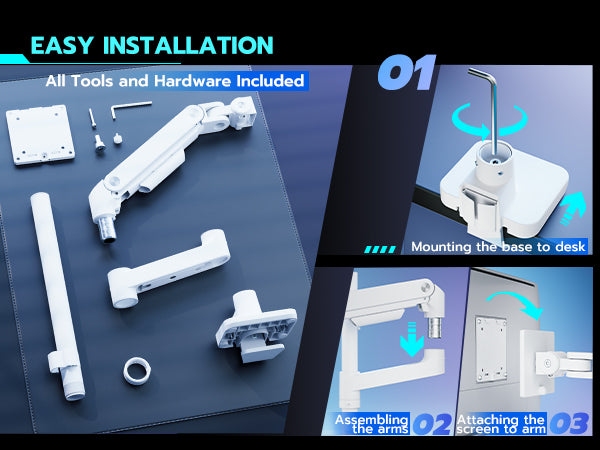 EASY INSTALLATION

All Tools and Hardware Included

01

Mounting the base to desk

Assembling the arms 02

Attaching the screen to arm 03