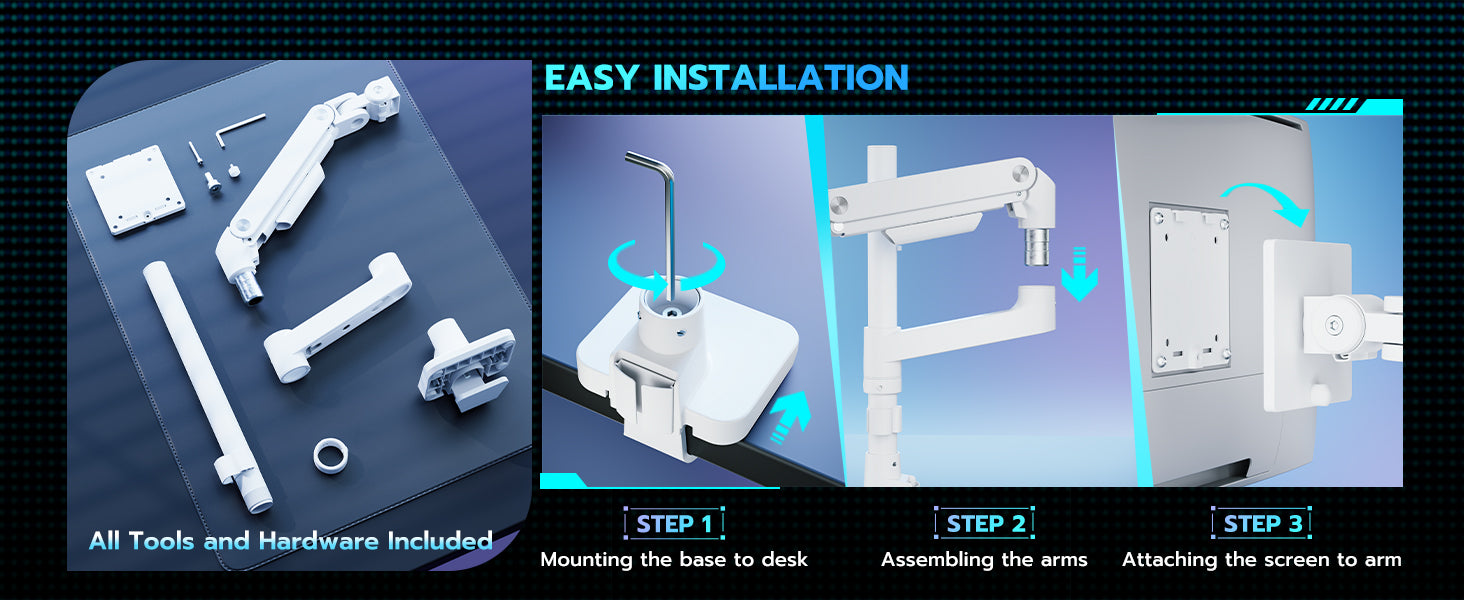 All Tools and Hardware Included

EASY INSTALLATION

STEP 1
Mounting the base to desk

STEP 2
Assembling the arms

STEP 3
Attaching the screen to arm