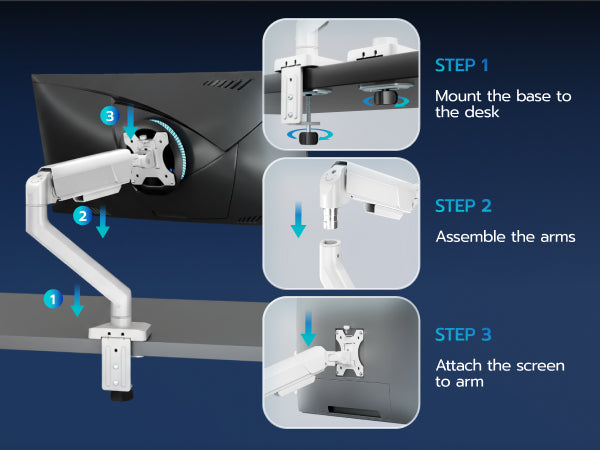 3

2

1

STEP 1

Mount the base to the desk

STEP 2

Assemble the arms

STEP 3

Attach the screen to arm