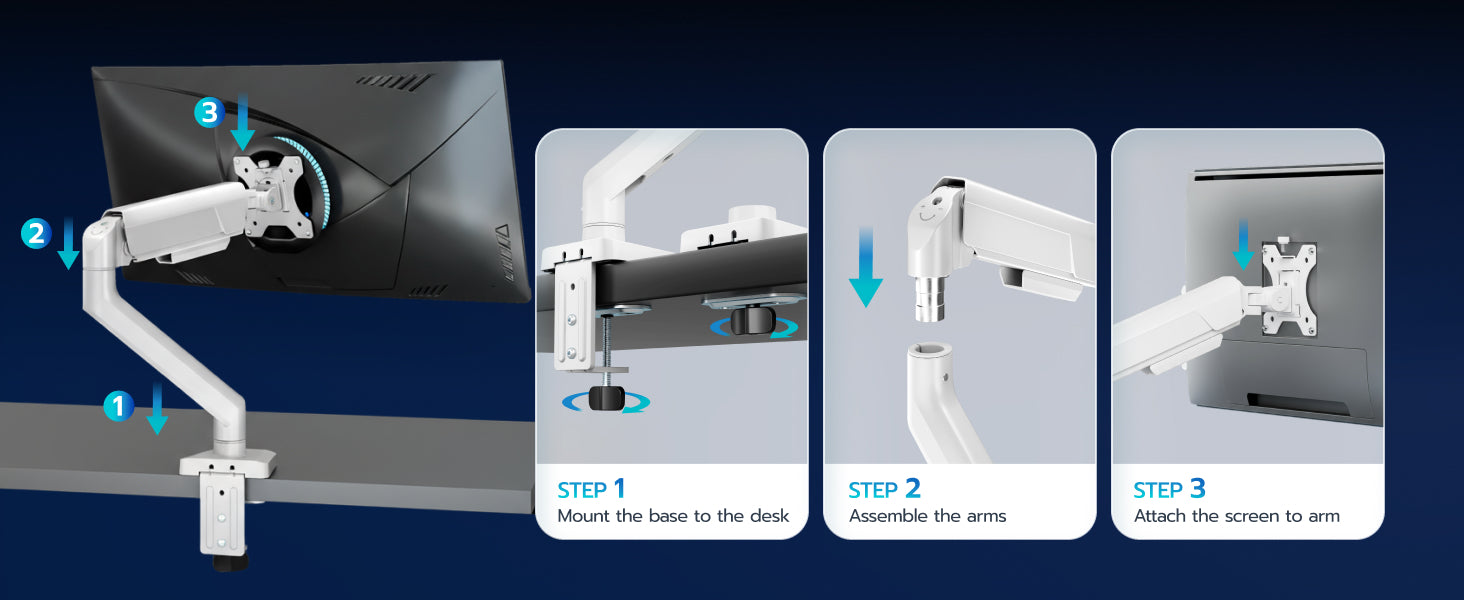 3

2

1

STEP 1
Mount the base to the desk

STEP 2
Assemble the arms

STEP 3
Attach the screen to arm