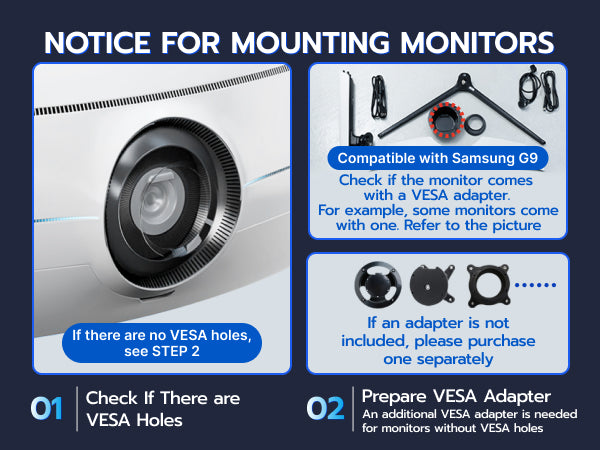 NOTICE FOR MOUNTING MONITORS

If there are no VESA holes, see STEP 2

Compatible with Samsung G9

Check if the monitor comes with a VESA adapter. For example, some monitors come with one. Refer to the picture

If an adapter is not included, please purchase one separately

01 Check If There are VESA Holes

02 Prepare VESA Adapter
An additional VESA adapter is needed for monitors without VESA holes