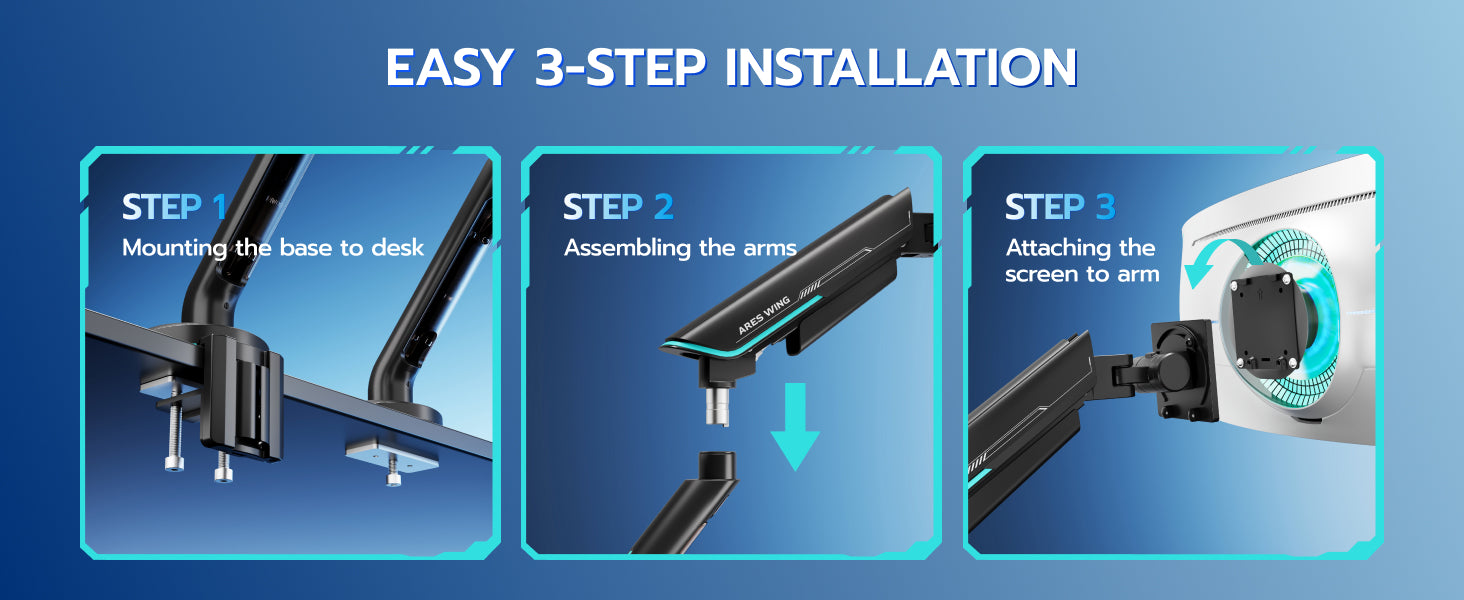 EASY 3-STEP INSTALLATION

STEP 1
Mounting the base to desk

STEP 2
Assembling the arms

ARES WING

STEP 3
Attaching the screen to arm