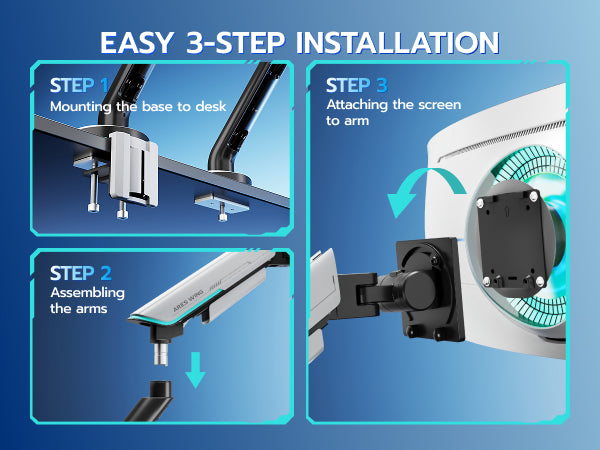 EASY 3-STEP INSTALLATION

STEP 1
Mounting the base to desk

STEP 2
Assembling the arms

ARES WING

STEP 3
Attaching the screen to arm