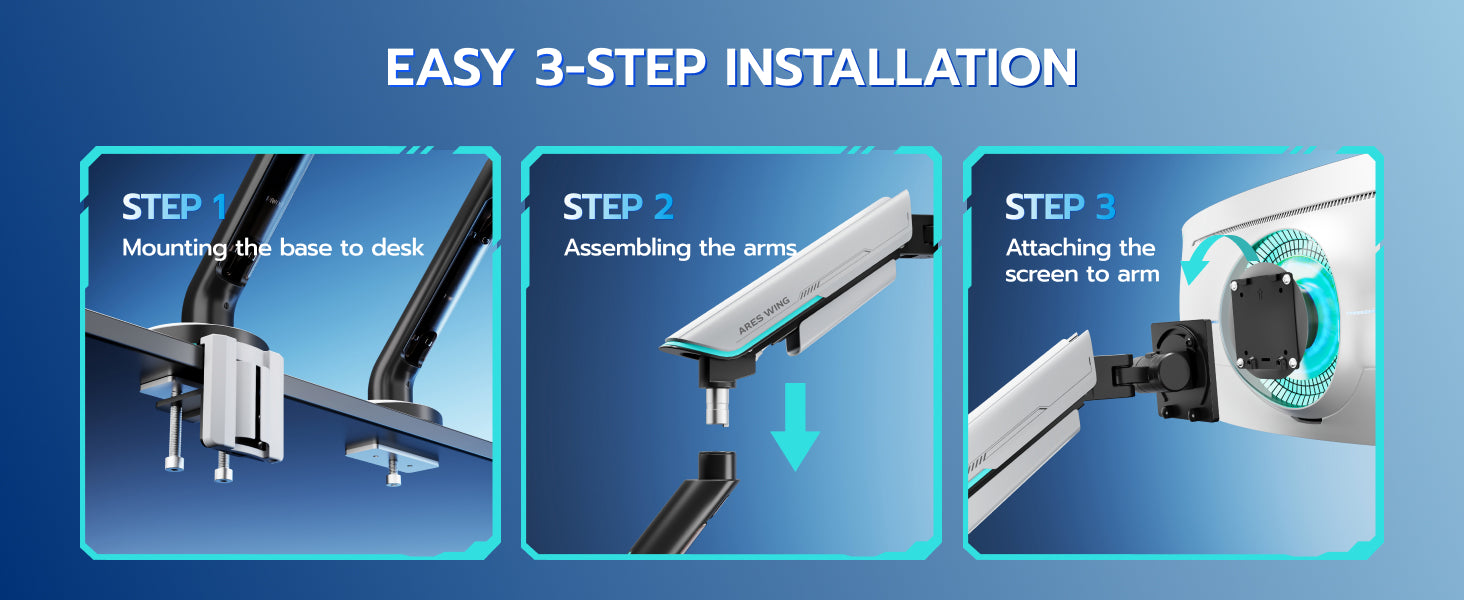 EASY 3-STEP INSTALLATION

STEP 1
Mounting the base to desk

STEP 2
Assembling the arms

ARES WING

STEP 3
Attaching the screen to arm