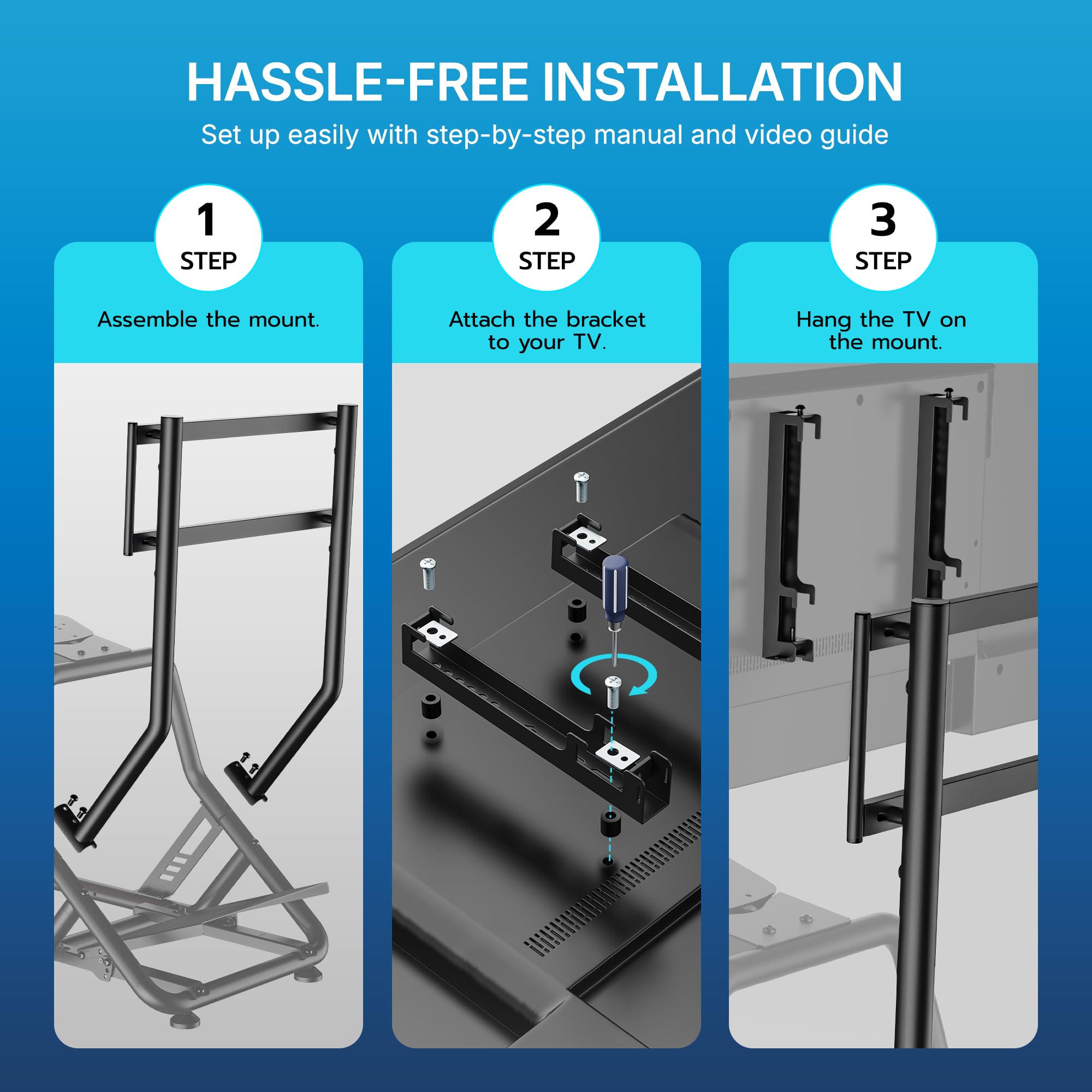 HASSLE-FREE INSTALLATION

Set up easily with step-by-step manual and video guide

1
STEP

Assemble the mount.

2
STEP

Attach the bracket to your TV.

3
STEP

Hang the TV on the mount.