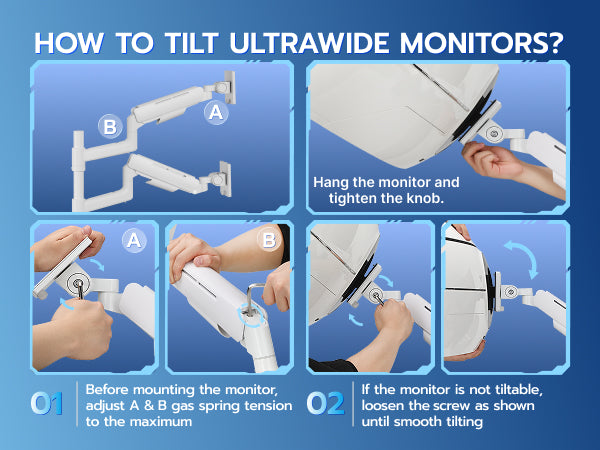 HOW TO TILT ULTRAWIDE MONITORS?

B

A

Hang the monitor and tighten the knob.

A

B

01 Before mounting the monitor, adjust A & B gas spring tension to the maximum

02 If the monitor is not tiltable, loosen the screw as shown until smooth tilting