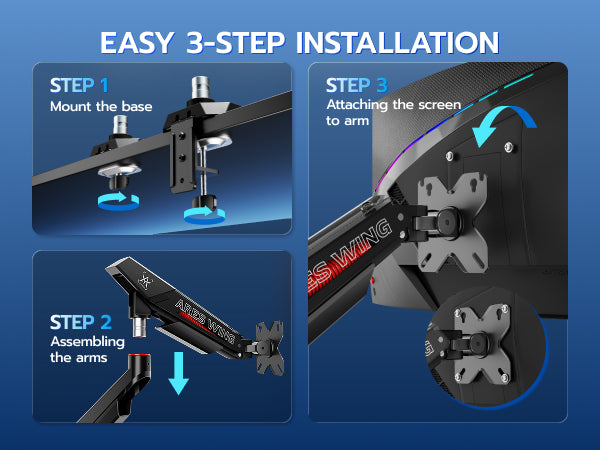 EASY 3-STEP INSTALLATION

STEP 1
Mount the base

STEP 2
Assembling the arms

ARES WING

STEP 3
Attaching the screen to arm

ES WING