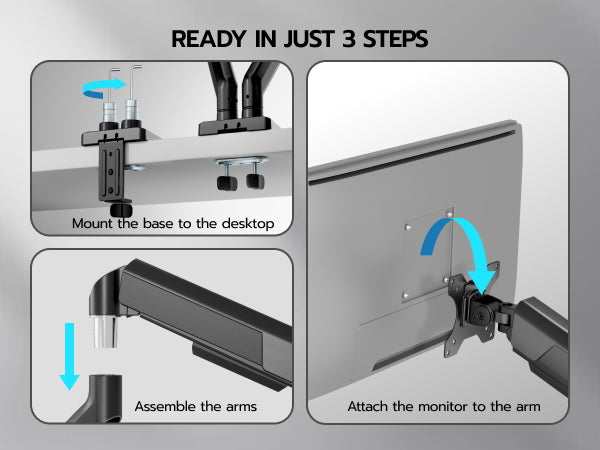 READY IN JUST 3 STEPS

Mount the base to the desktop

Assemble the arms

Attach the monitor to the arm