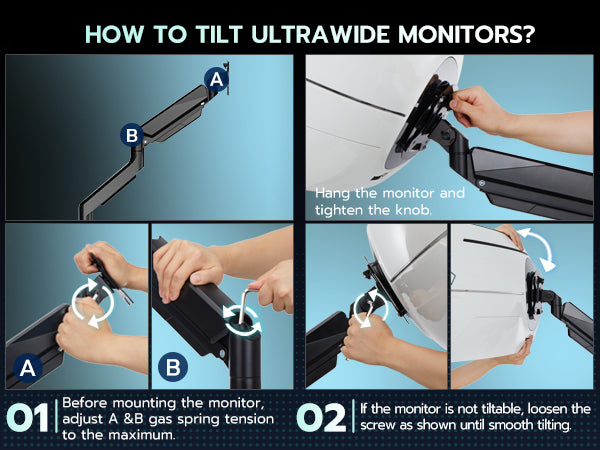 HOW TO TILT ULTRAWIDE MONITORS?

A

B

Hang the monitor and tighten the knob.

A

B

01 Before mounting the monitor, adjust A &B gas spring tension to the maximum.

02 If the monitor is not tiltable, loosen the screw as shown until smooth tilting.