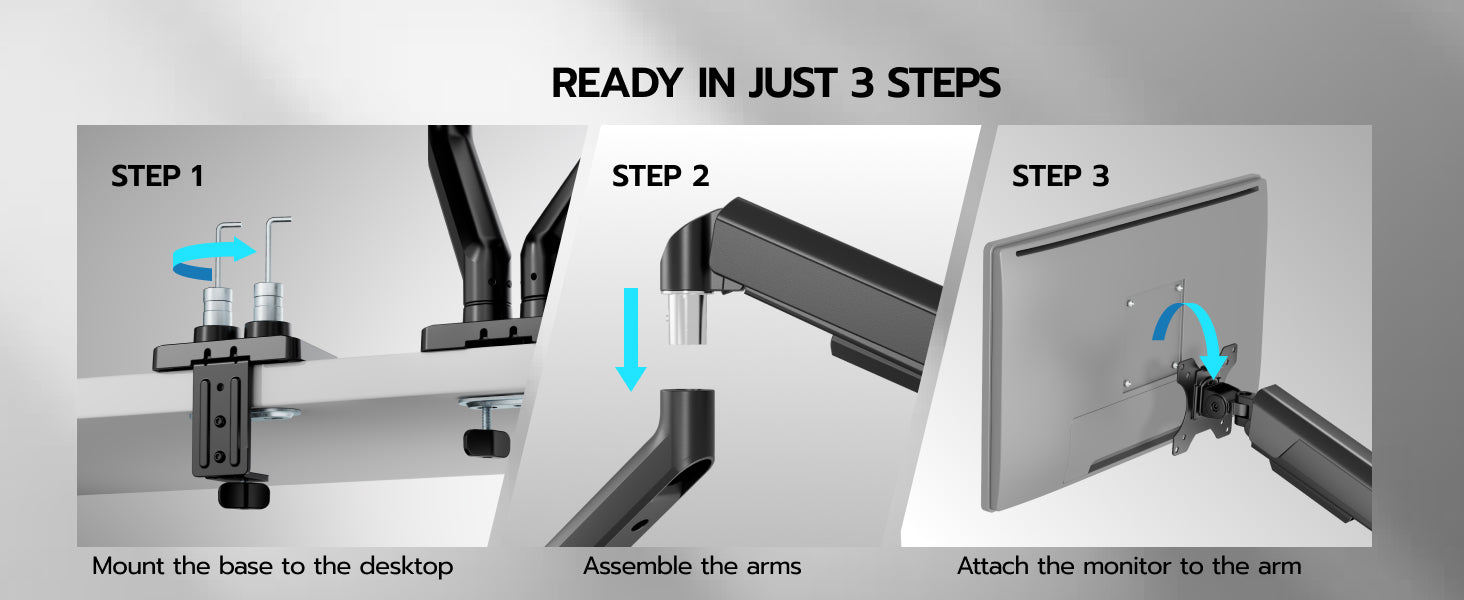 READY IN JUST 3 STEPS

STEP 1

Mount the base to the desktop

STEP 2

Assemble the arms

STEP 3

Attach the monitor to the arm