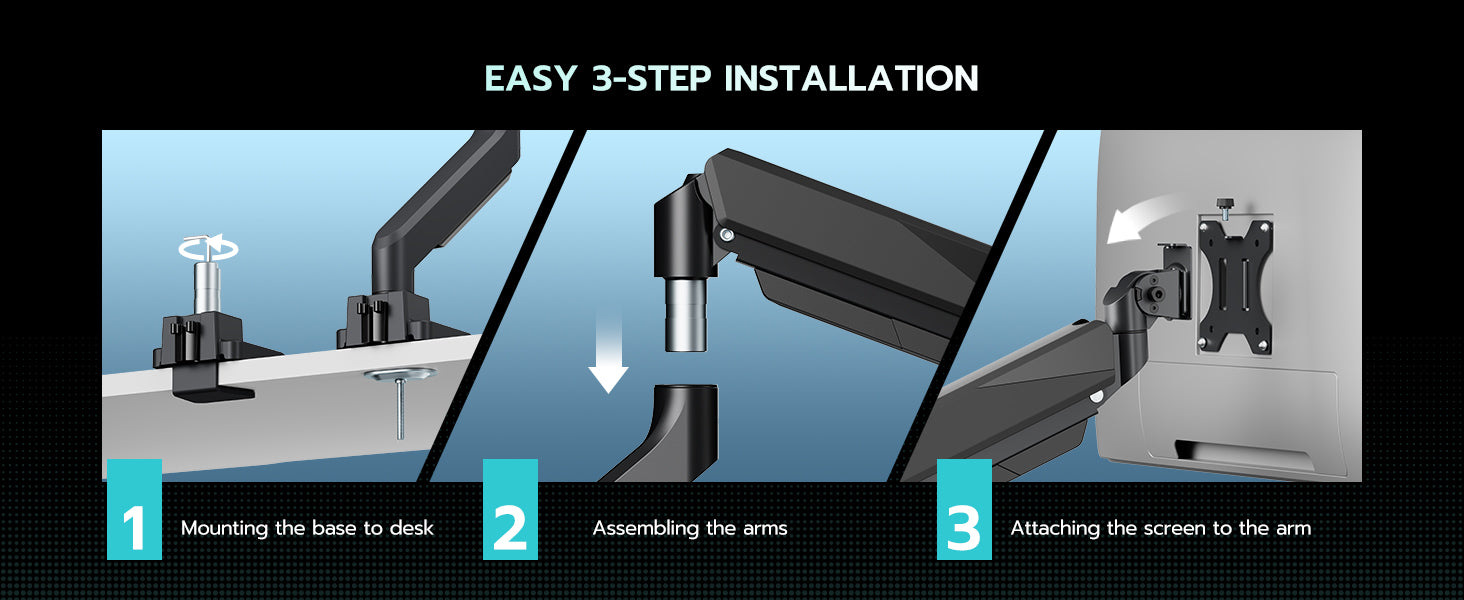 EASY 3-STEP INSTALLATION

1 Mounting the base to desk

2 Assembling the arms

3 Attaching the screen to the arm